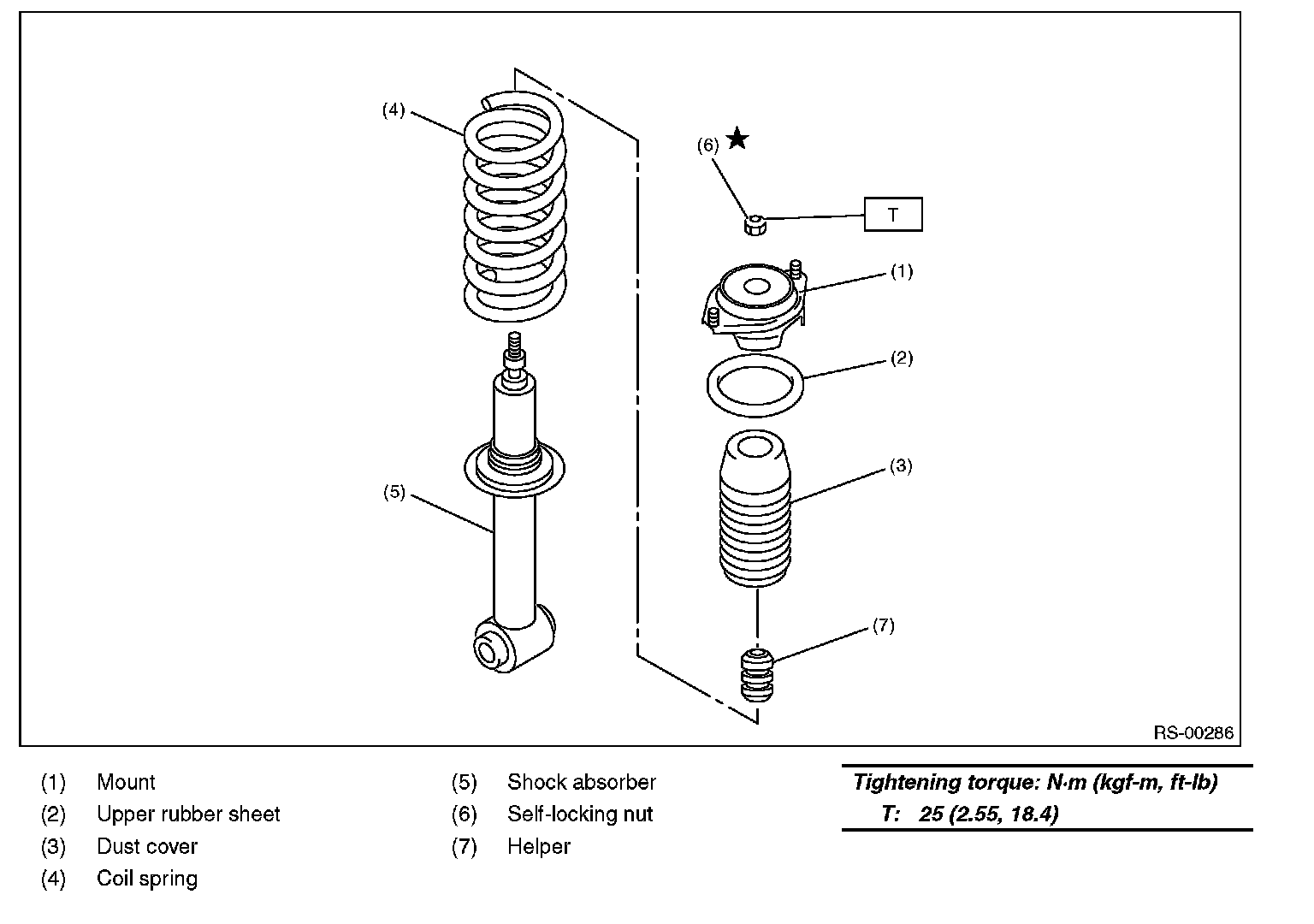 (4)

(6) ★

T

(1)

(2)

(3)

(5)

(7)

RS-00286

(1) Mount
(2) Upper rubber sheet
(3) Dust cover
(4) Coil spring

(5) Shock absorber
(6) Self-locking nut
(7) Helper

Tightening torque: N·m (kgf-m, ft-lb)
T: 25 (2.55, 18.4)