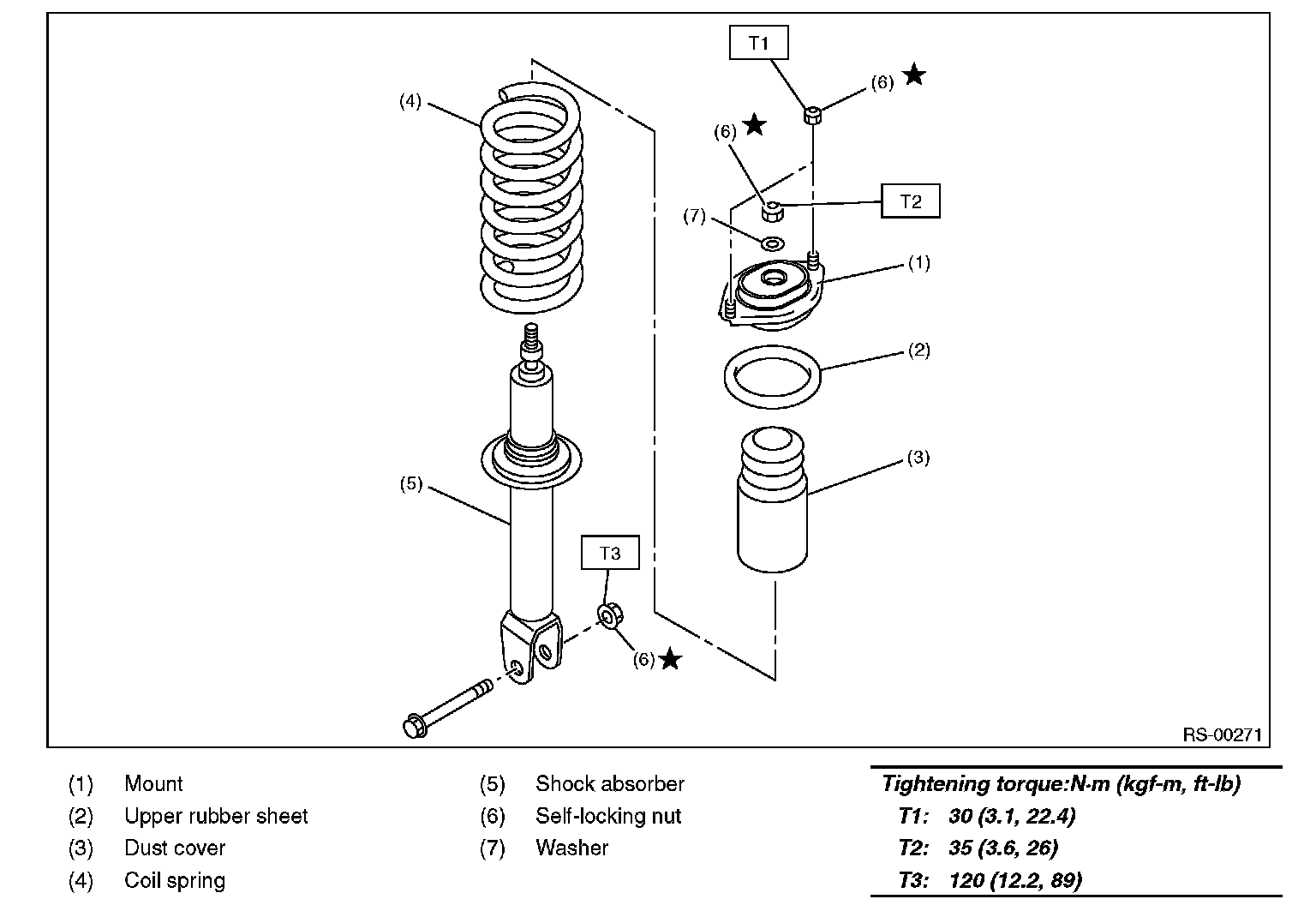 T1

(6) ★

(4)

(6) ★

T2

(7)

(1)

(2)

(3)

(5)

T3

(6) ★

RS-00271

(1) Mount
(2) Upper rubber sheet
(3) Dust cover
(4) Coil spring

(5) Shock absorber
(6) Self-locking nut
(7) Washer

Tightening torque:N·m (kgf-m, ft-lb)
T1: 30 (3.1, 22.4)
T2: 35 (3.6, 26)
T3: 120 (12.2, 89)