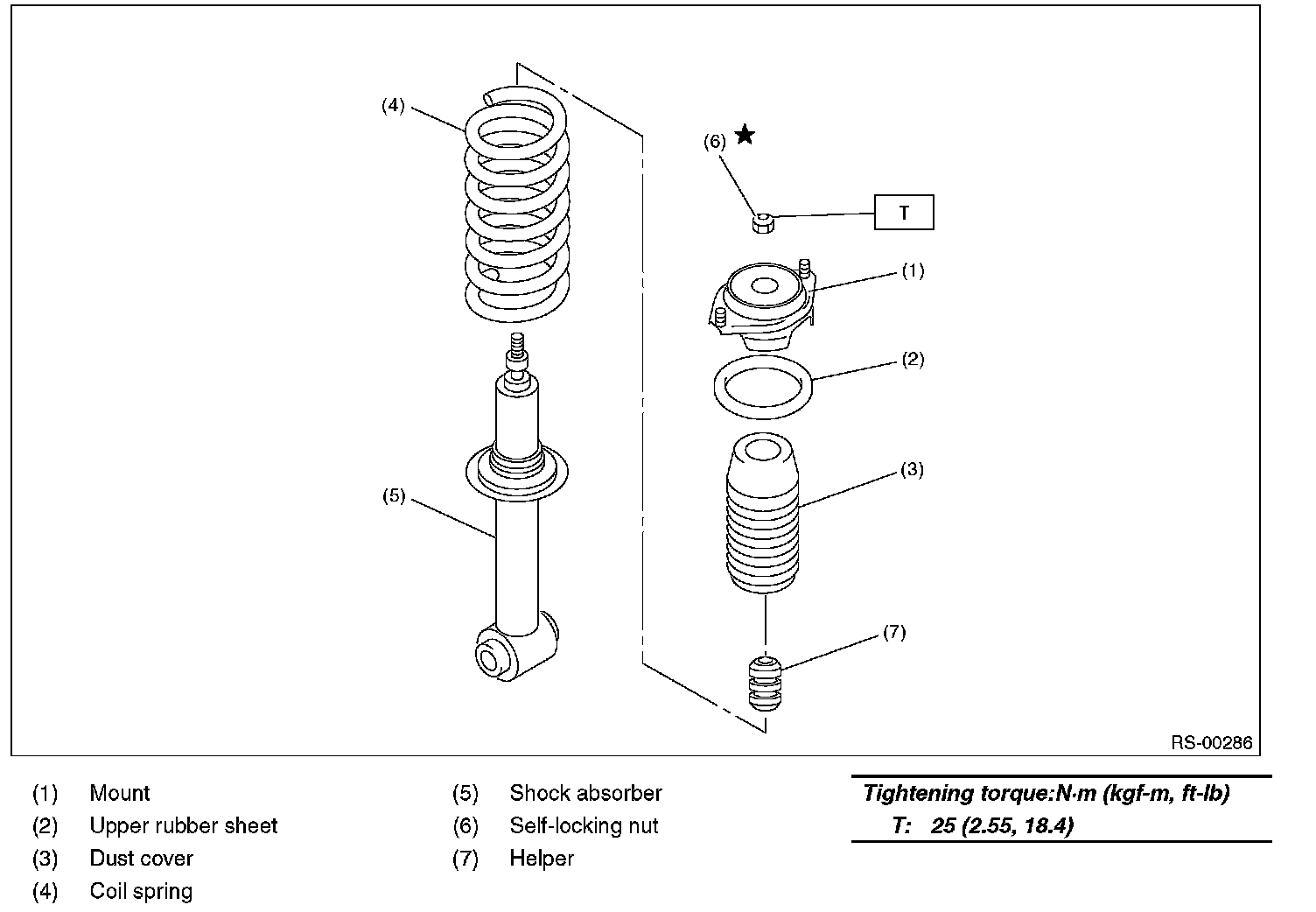 (4)

(6) ★

T

(1)

(2)

(3)

(5)

(7)

RS-00286

(1) Mount
(2) Upper rubber sheet
(3) Dust cover
(4) Coil spring

(5) Shock absorber
(6) Self-locking nut
(7) Helper

Tightening torque:N·m (kgf-m, ft-lb)
T: 25 (2.55, 18.4)