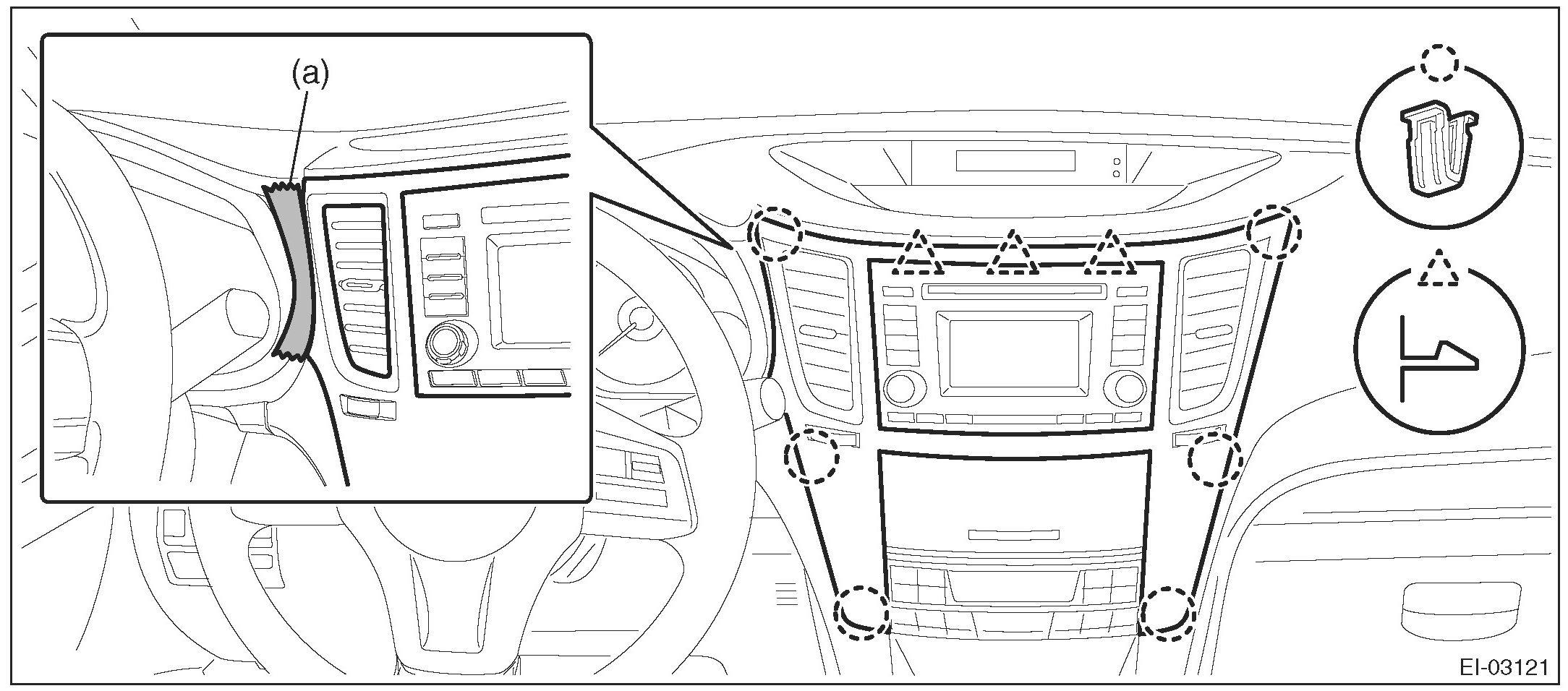 (a)

EI-03121