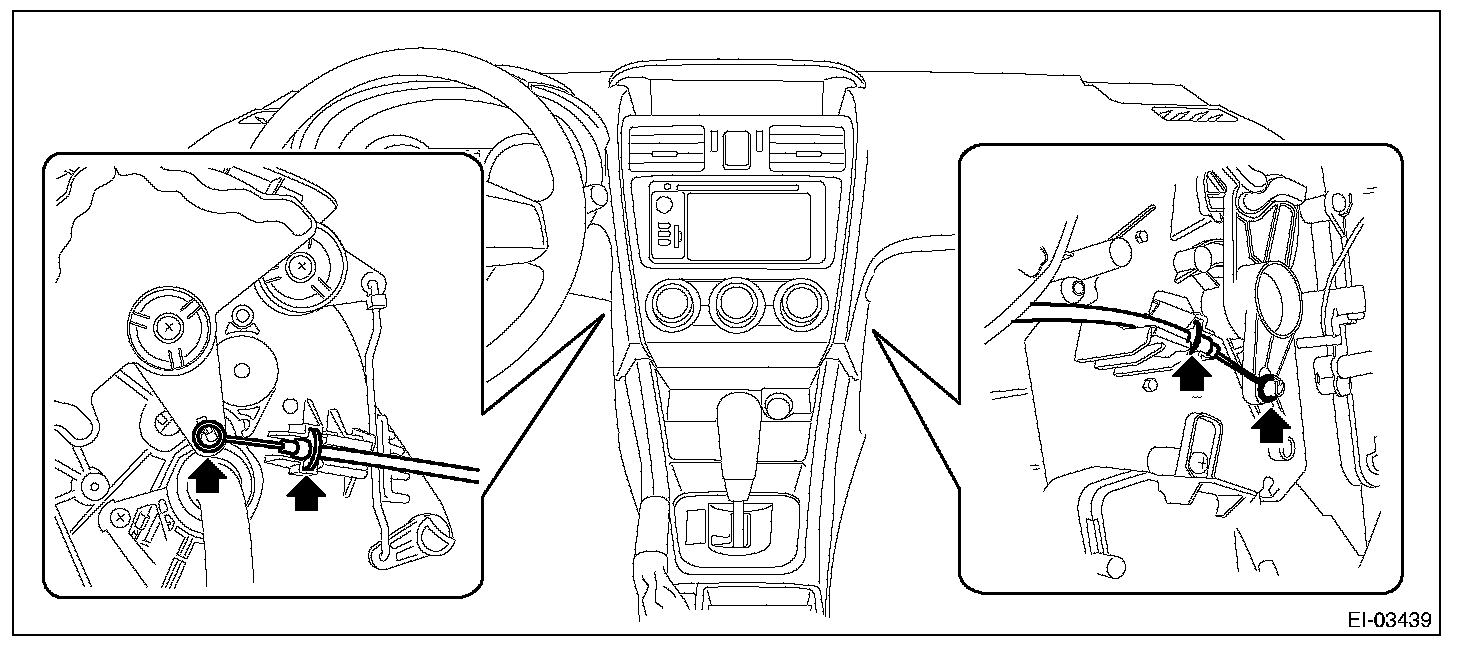 EI-03439