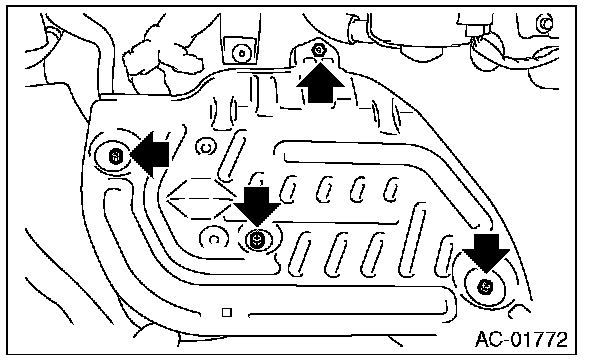 AC-01772