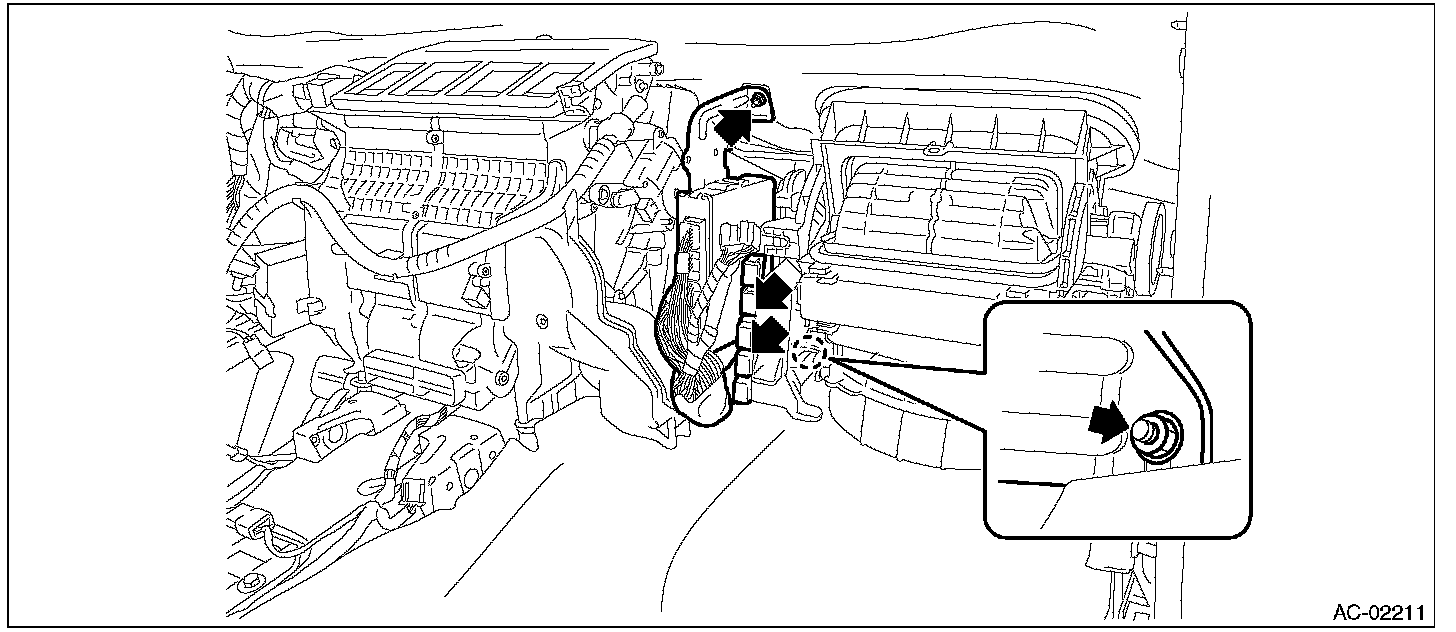 AC-02211