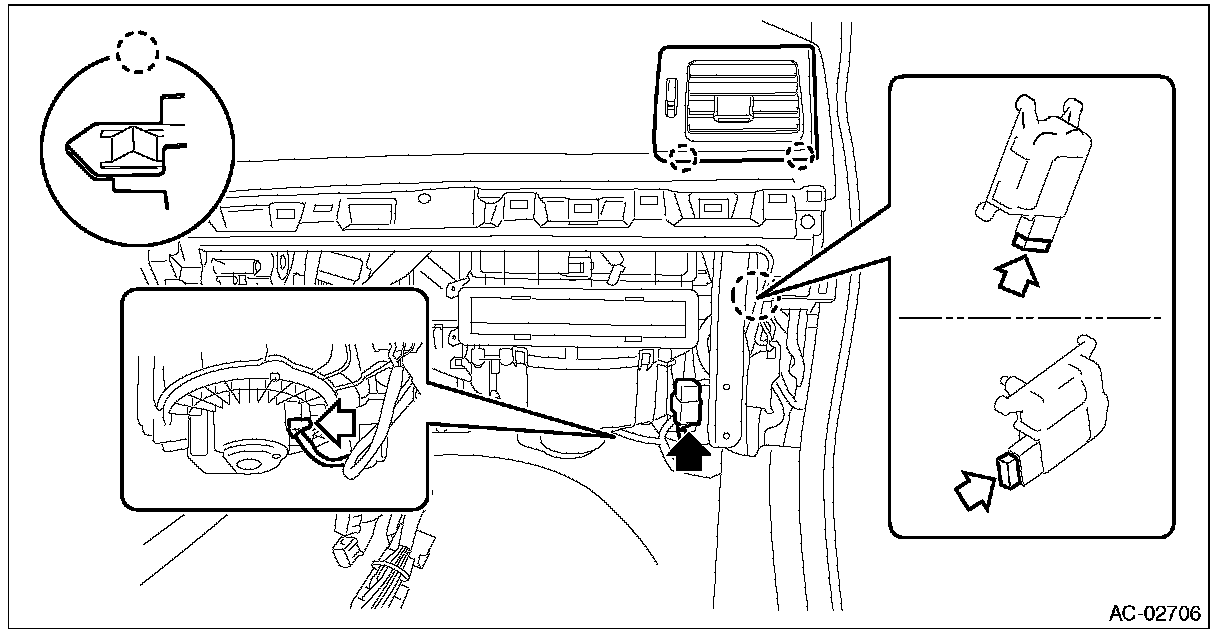 AC-02706