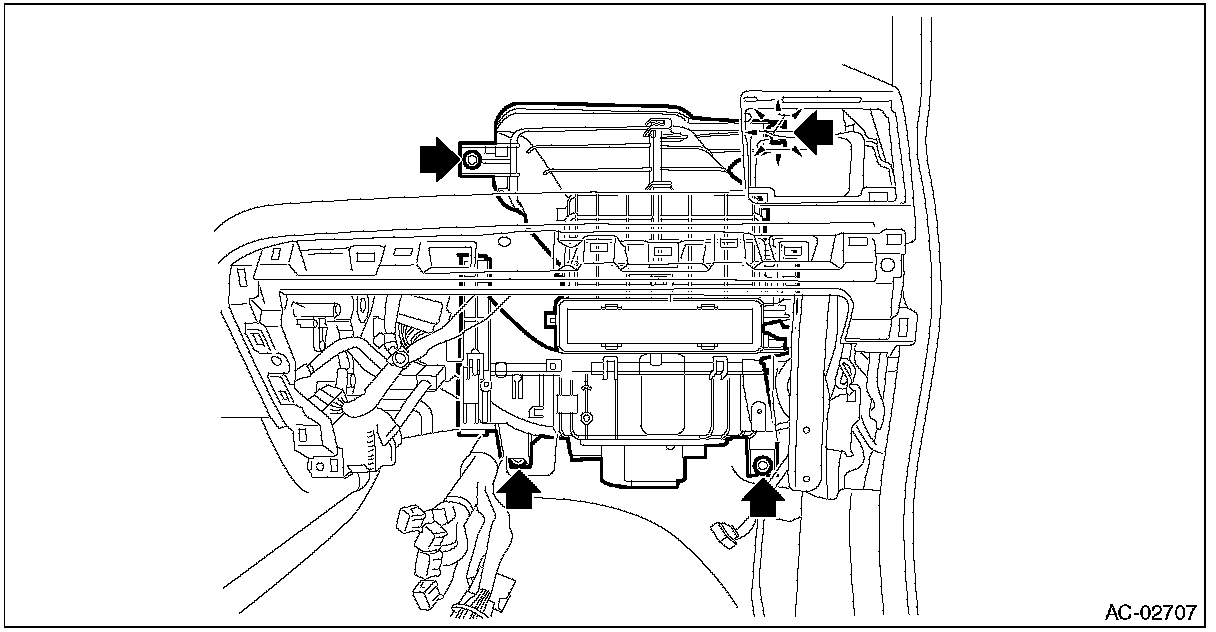 AC-02707