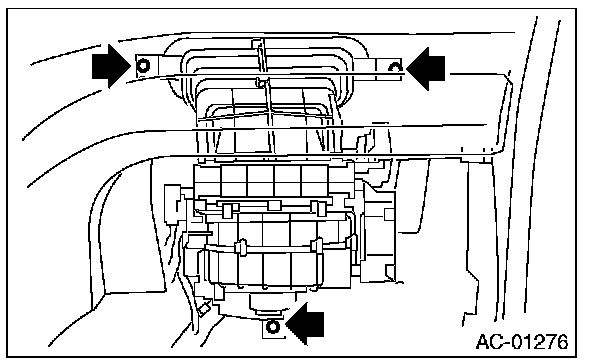 AC-01276