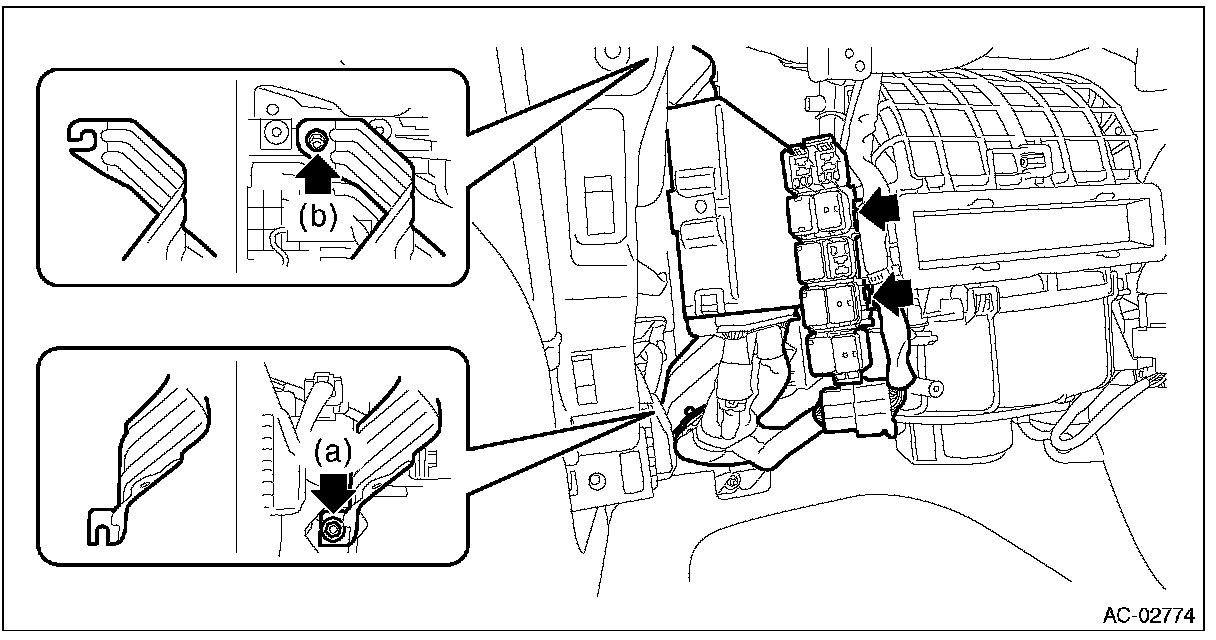 (b)

(a)

AC-02774