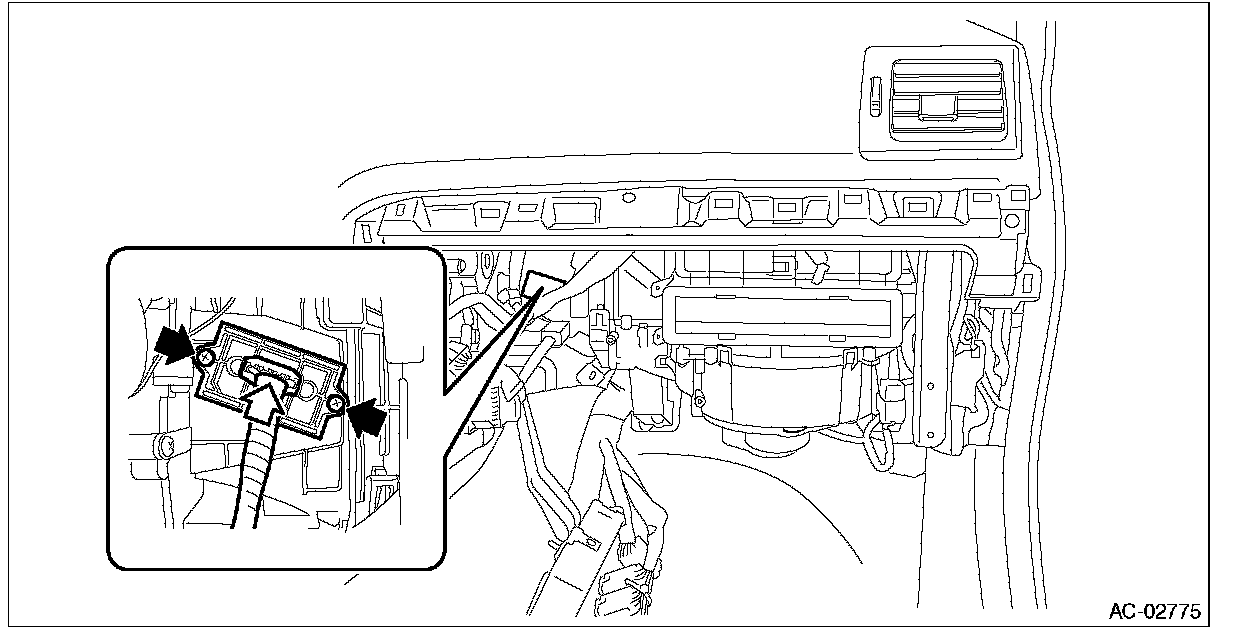 AC-02775