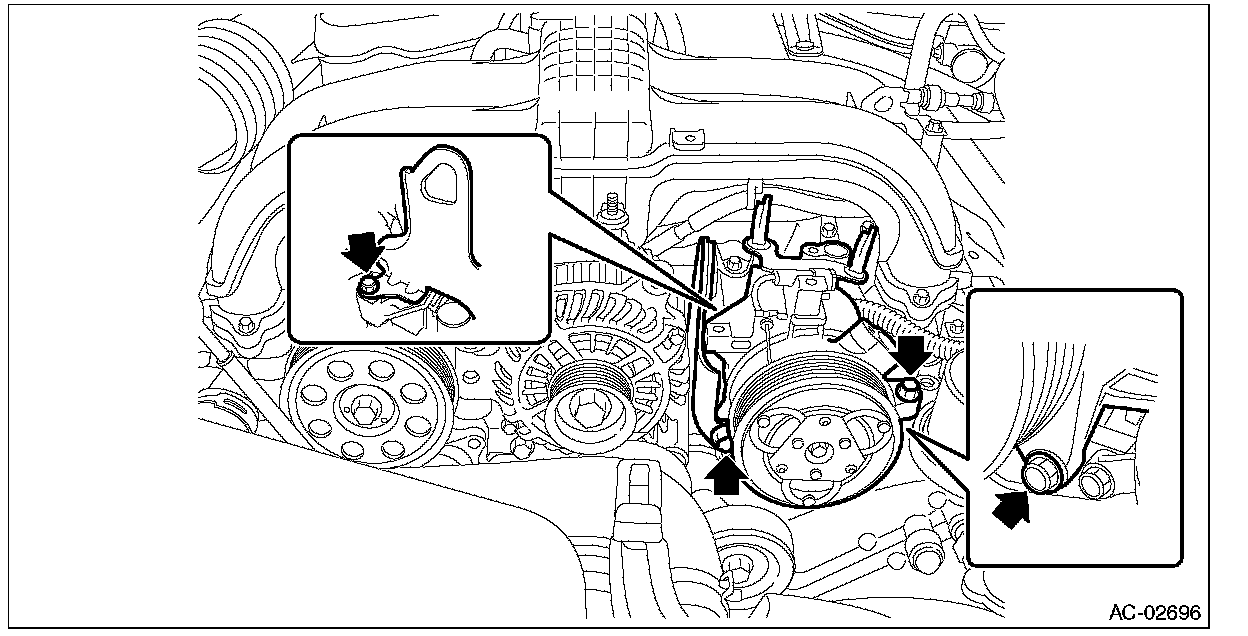 AC-02696