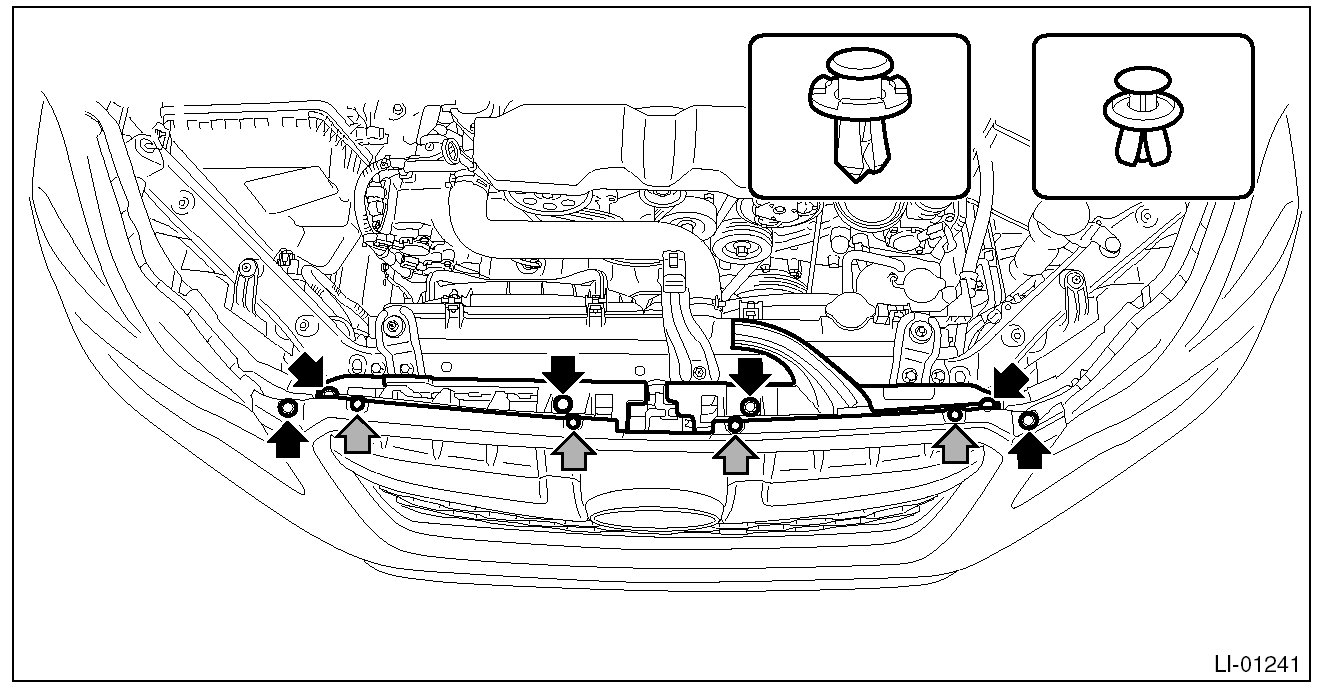 LI-01241