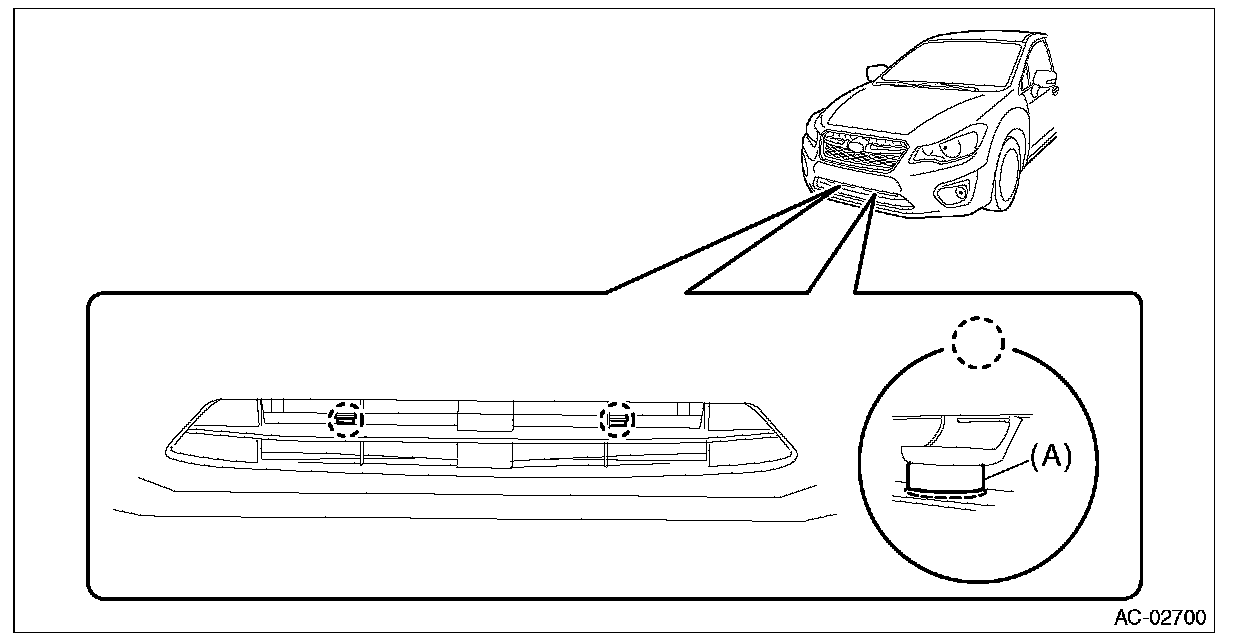 (A)

AC-02700