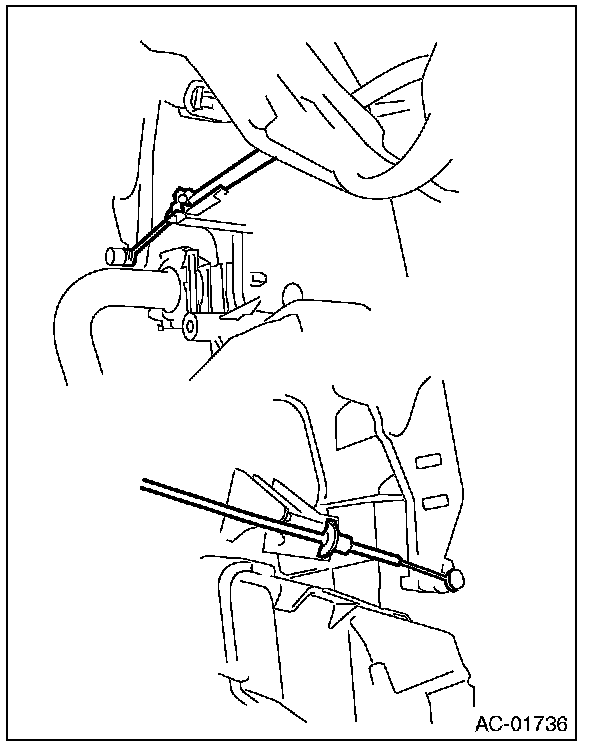 AC-01736