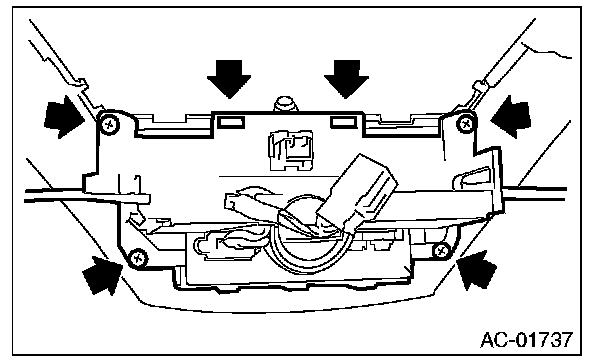 AC-01737