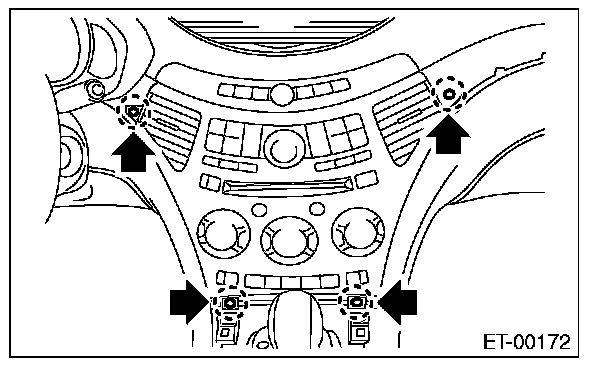 ET-00172