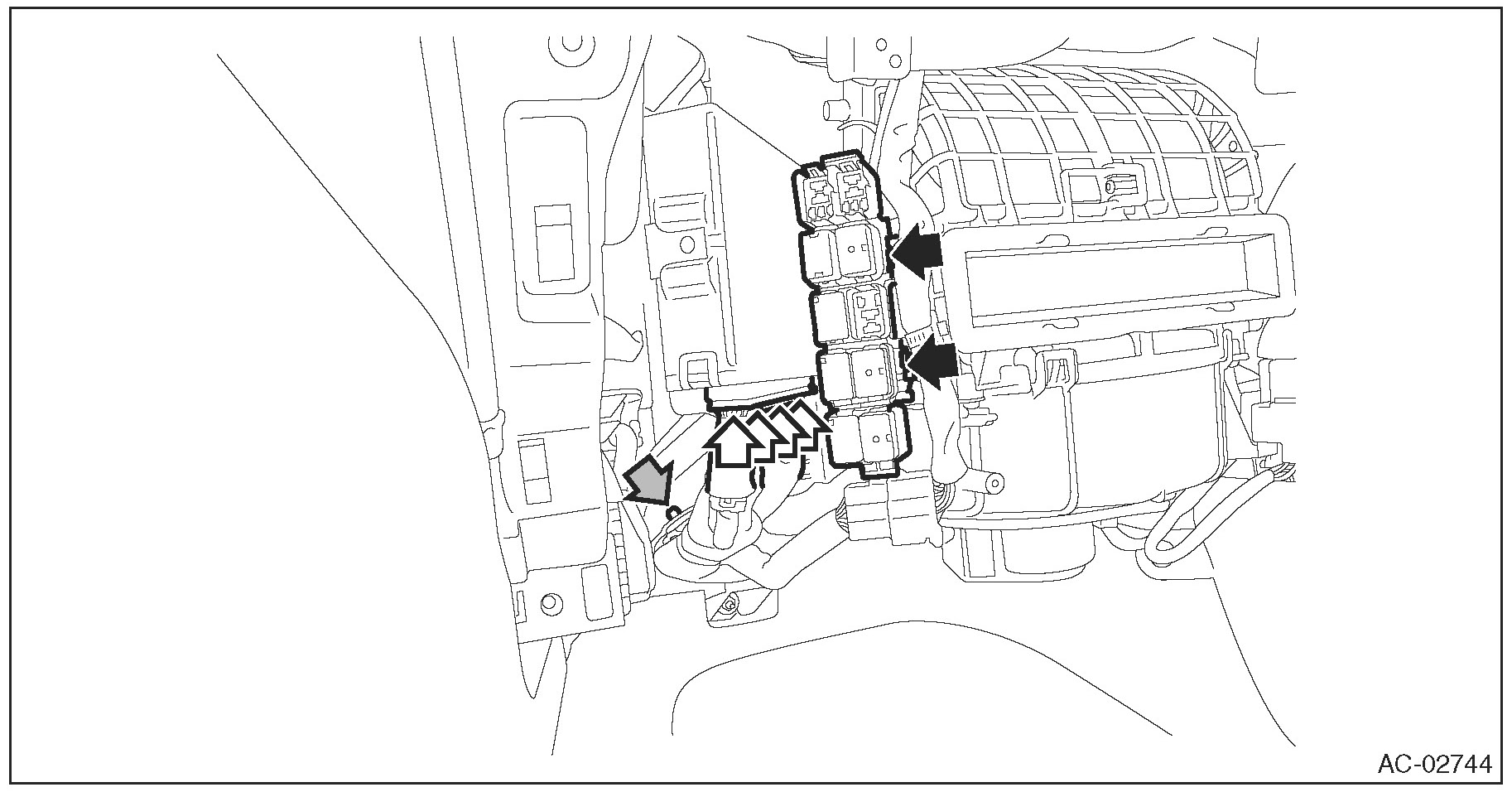 AC-02744