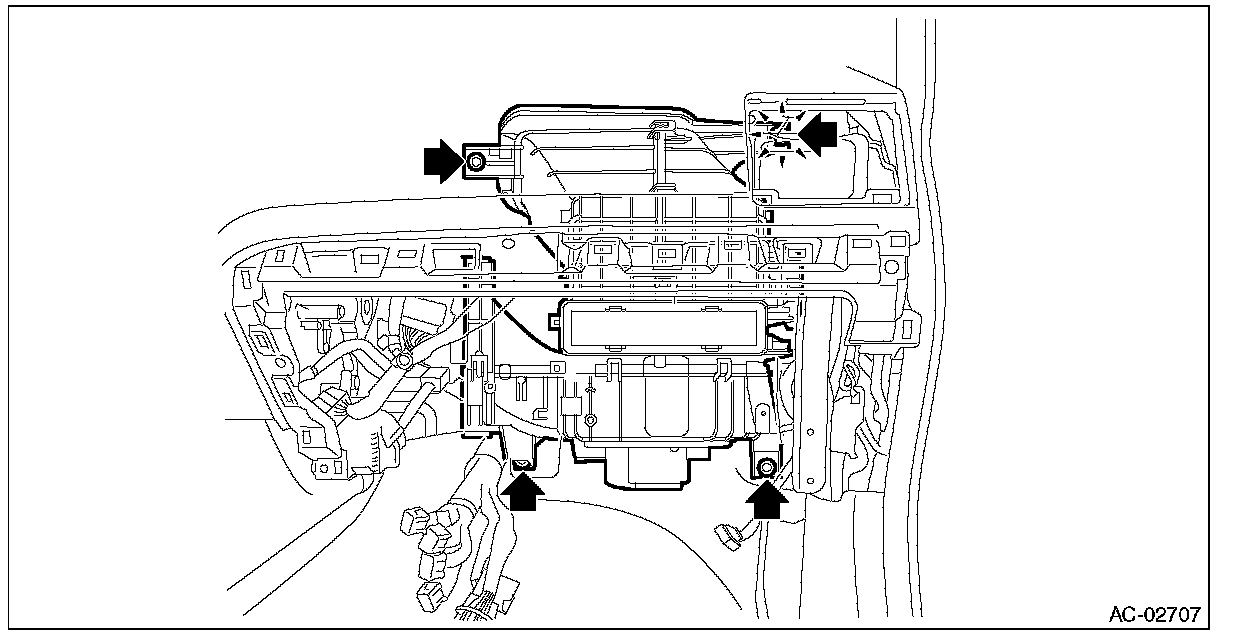 AC-02707