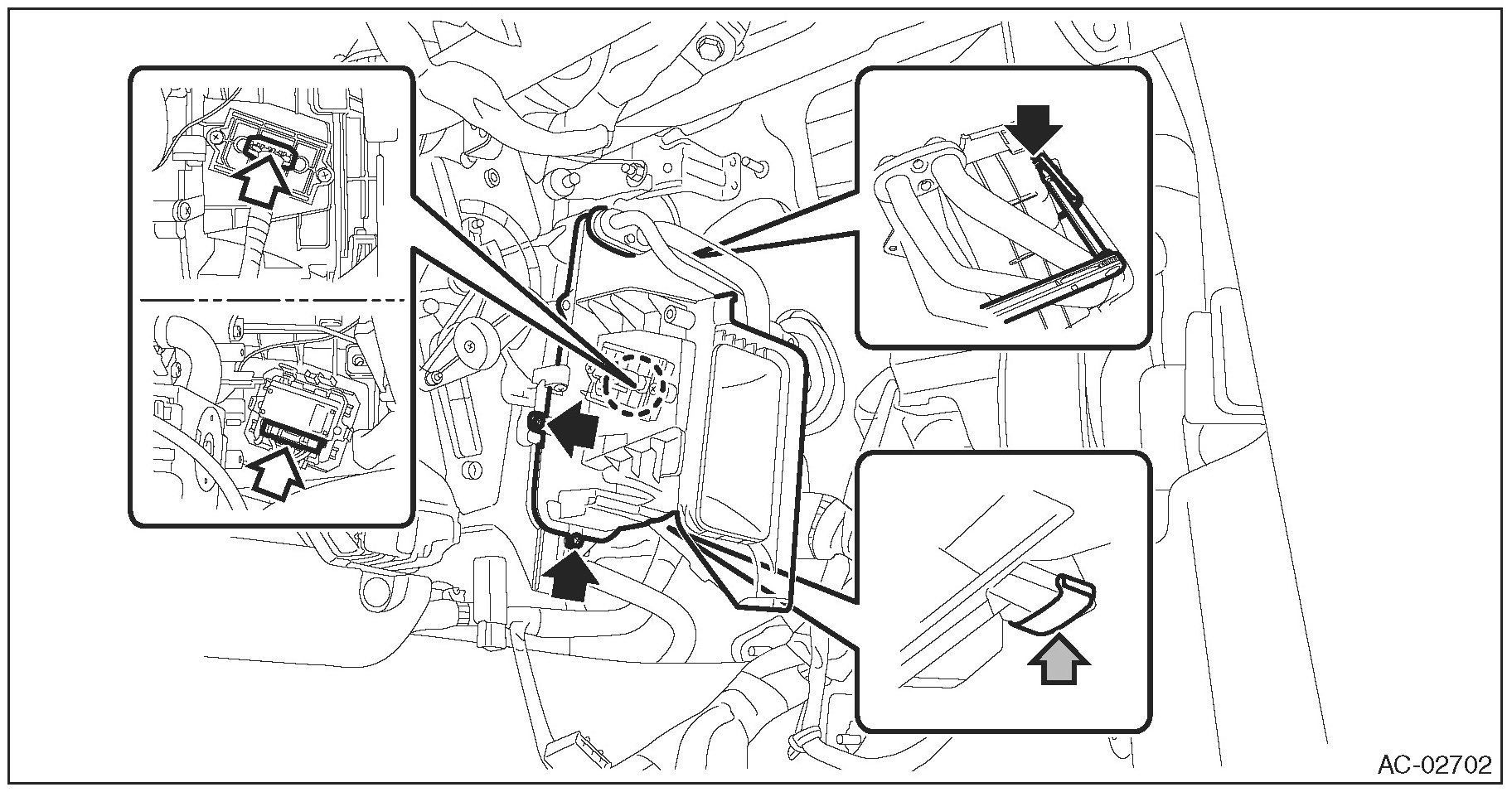 AC-02702