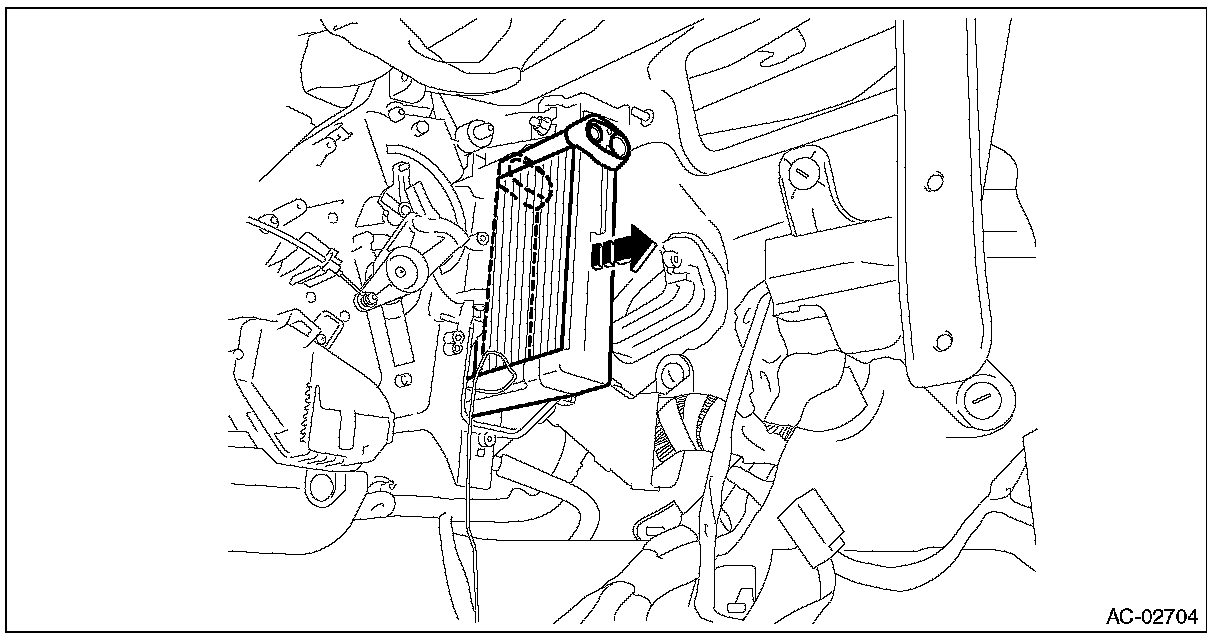 AC-02704