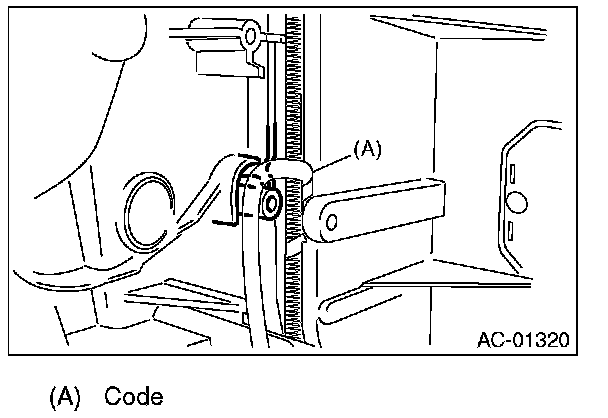 (A)

AC-01320

(A) Code