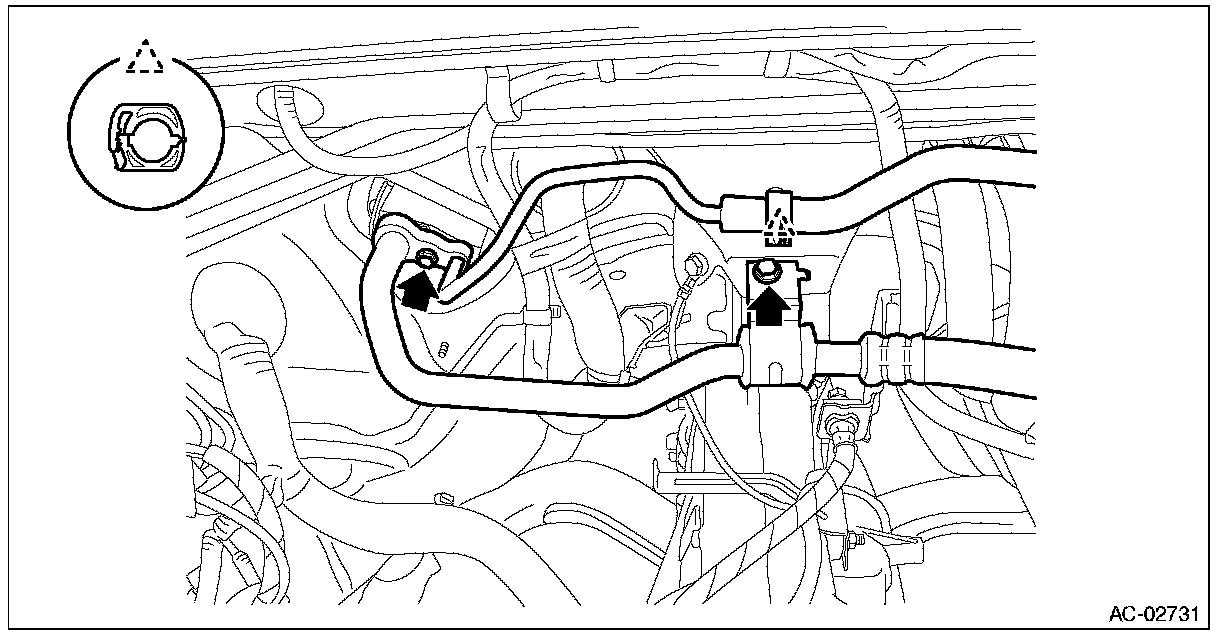 AC-02731