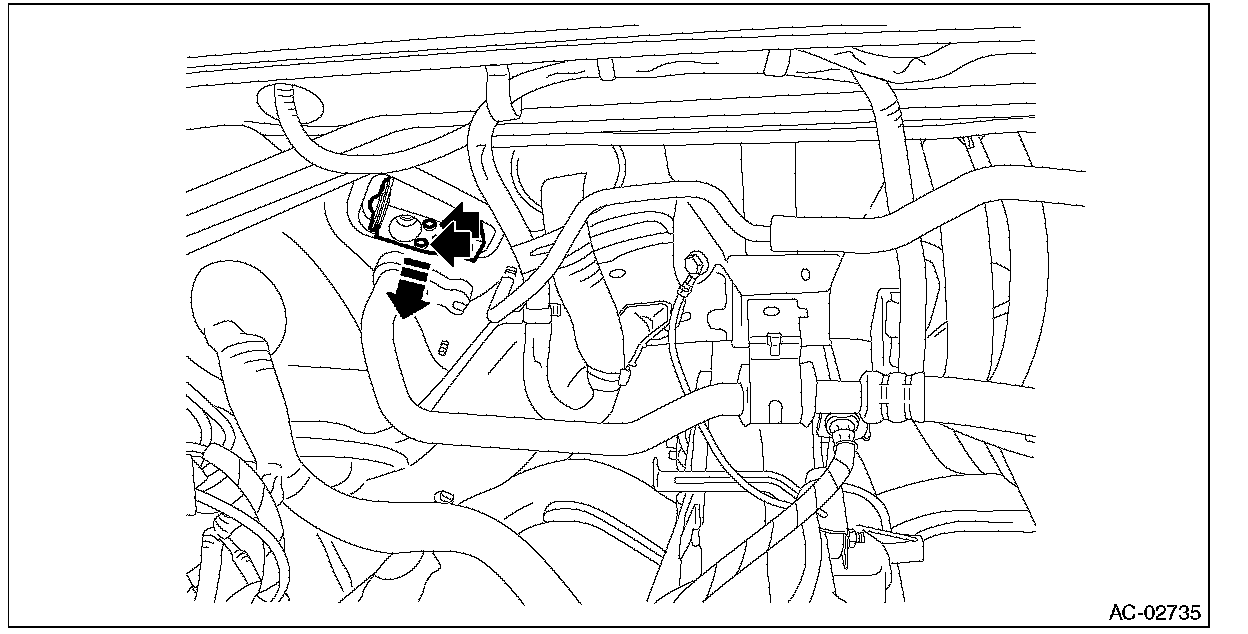 AC-02735