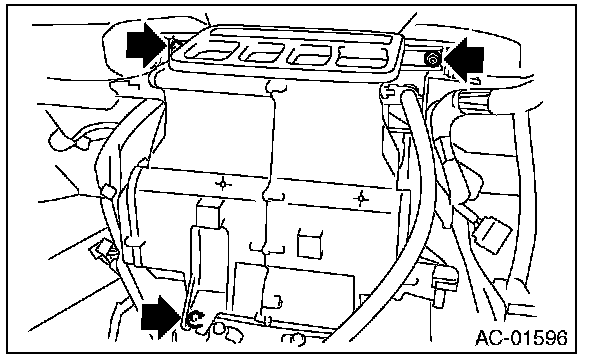 AC-01596