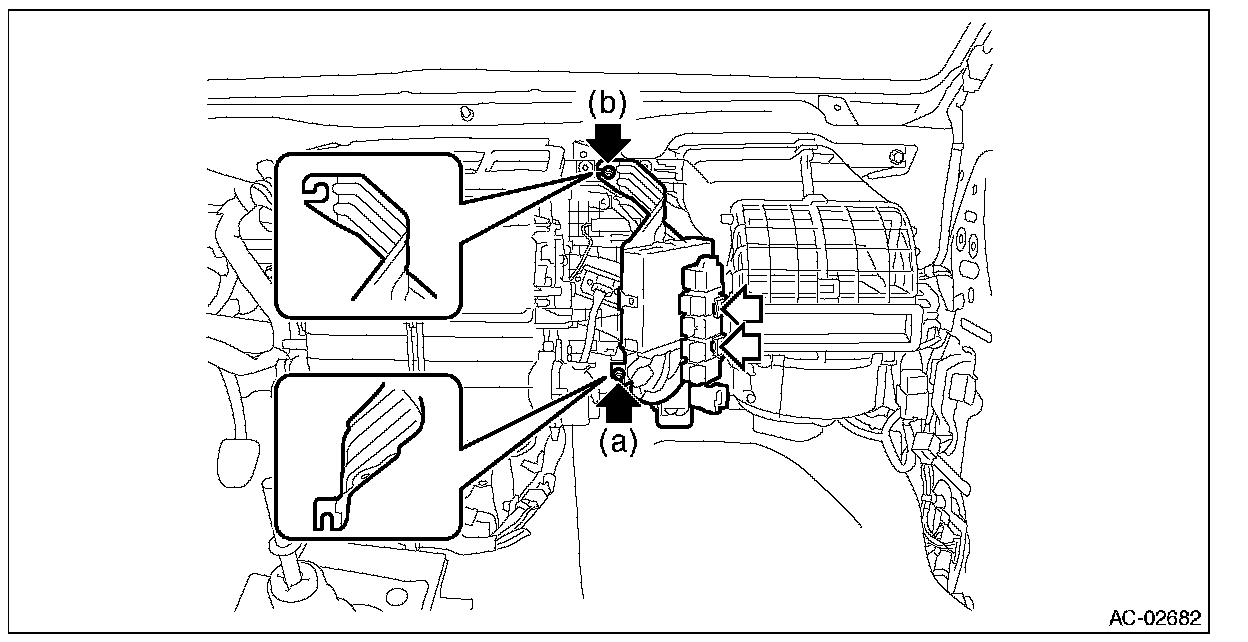 (b)
(a)
AC-02682