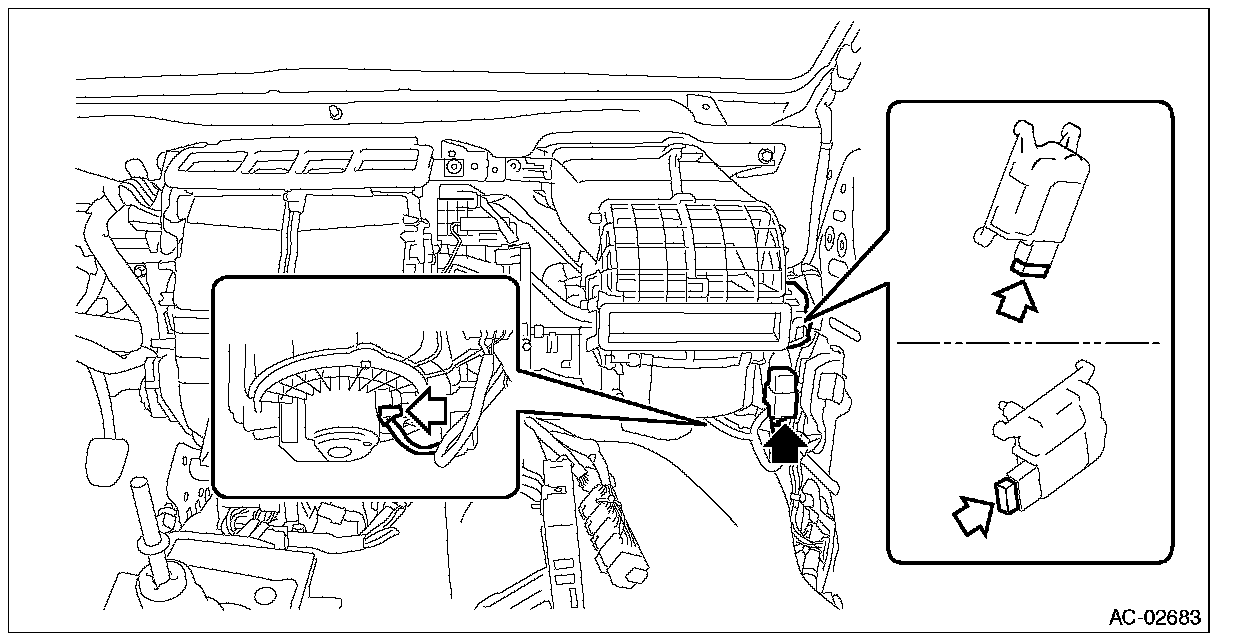 AC-02683