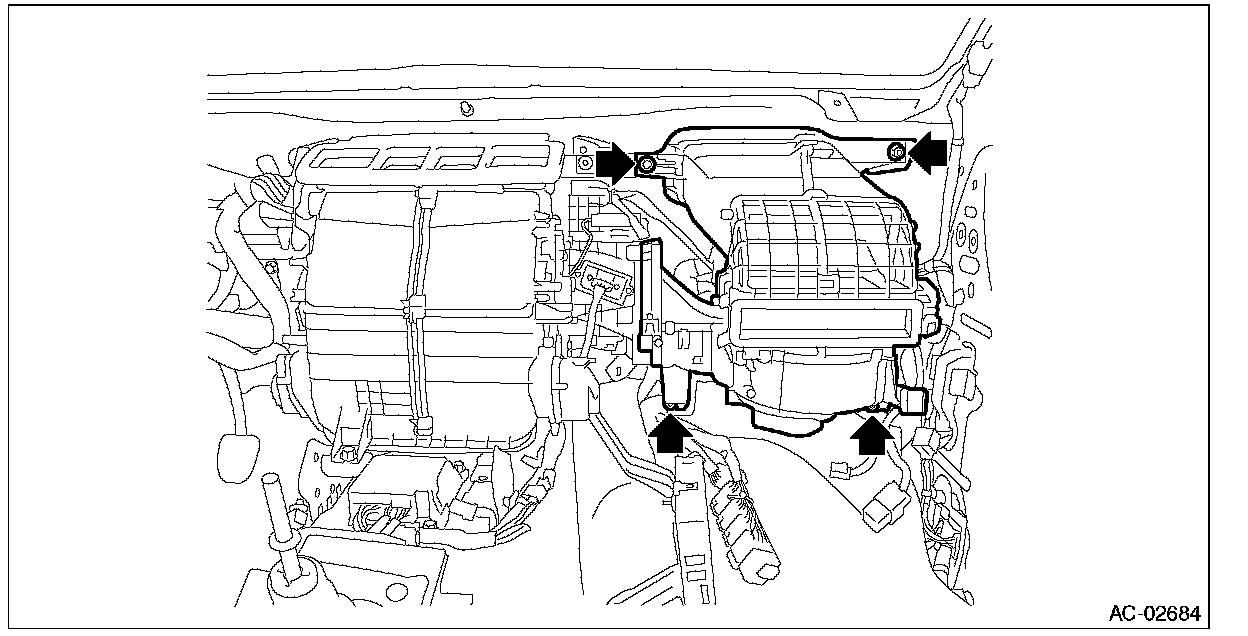 AC-02684