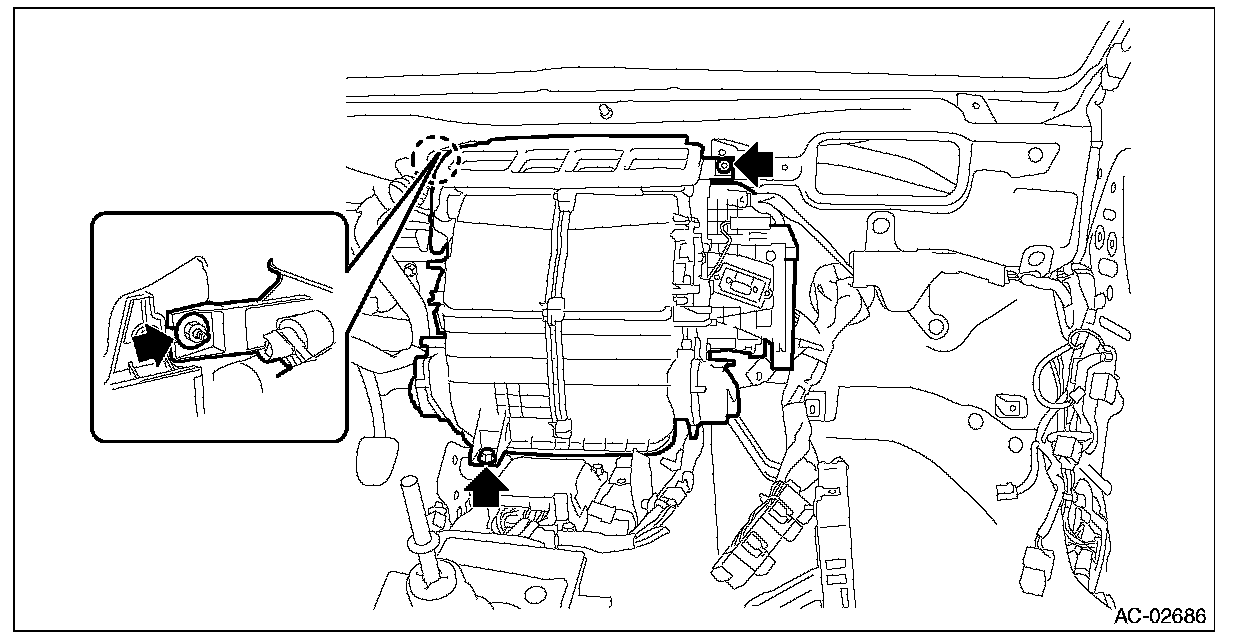 AC-02686