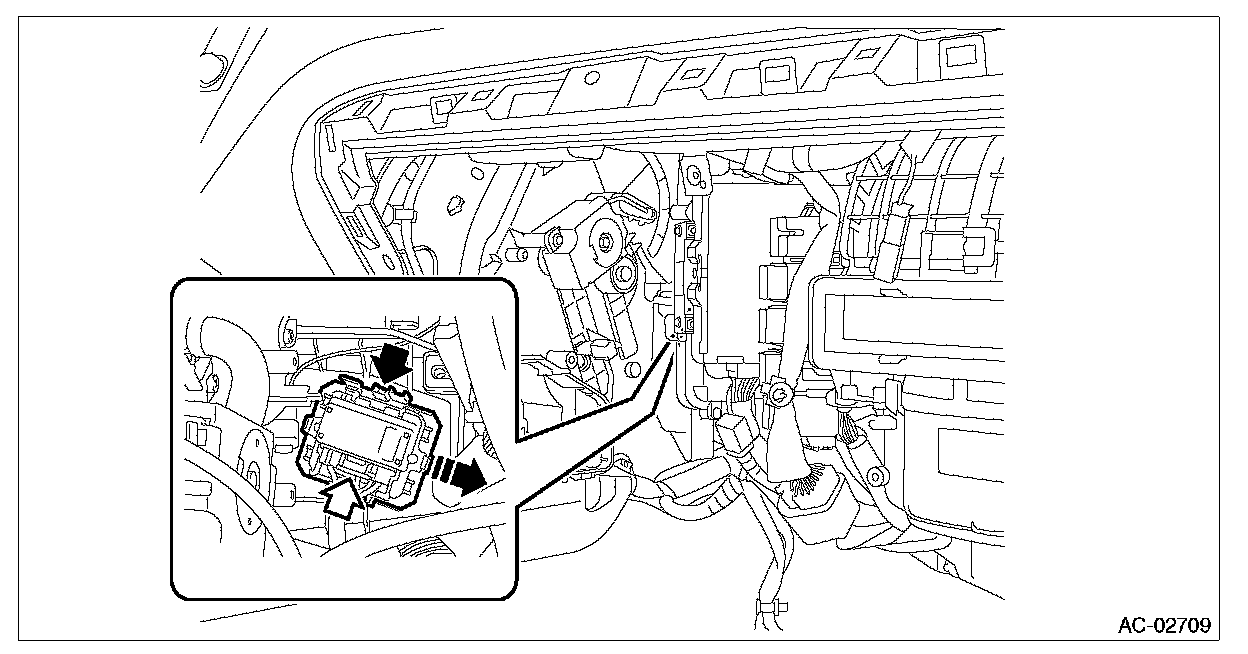 AC-02709