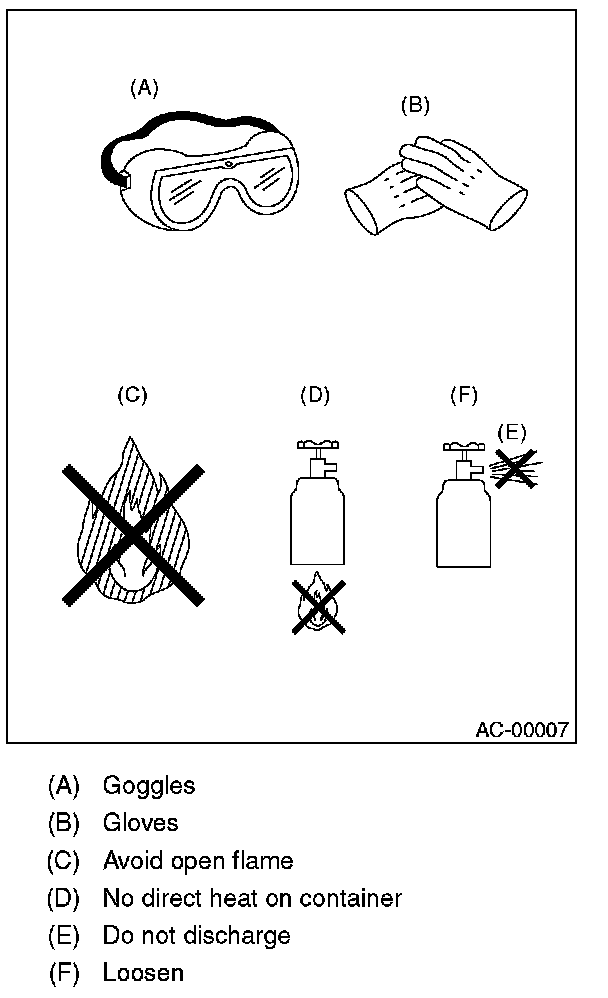 (A)

(B)

(C)

(D)

(F)

(E)

AC-00007

(A) Goggles
(B) Gloves
(C) Avoid open flame
(D) No direct heat on container
(E) Do not discharge
(F) Loosen