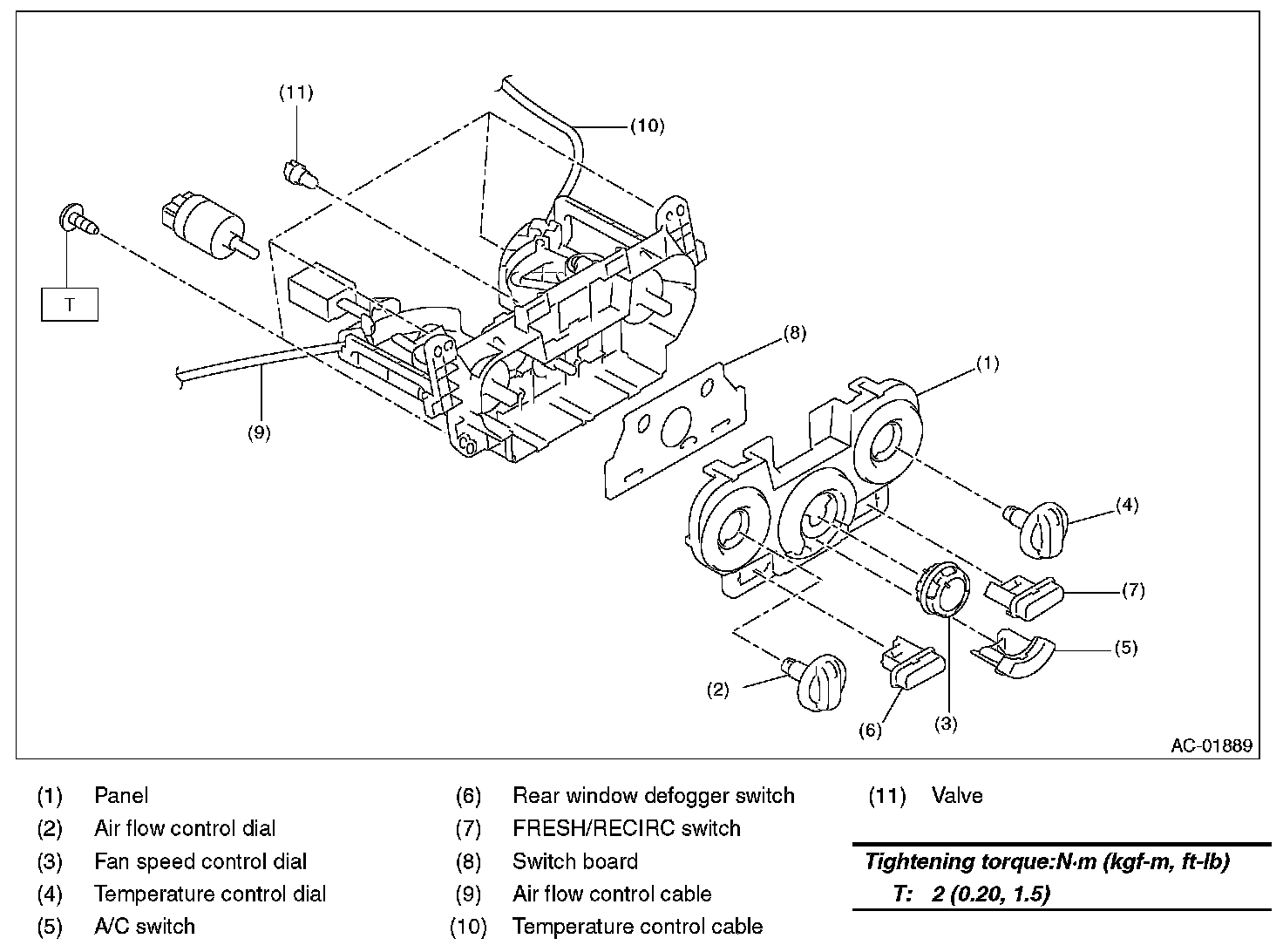 (11)
(10)
T
(8)
(1)
(9)
(4)
(7)
(5)
(2)
(6)
(3)
AC-01889

(1) Panel
(2) Air flow control dial
(3) Fan speed control dial
(4) Temperature control dial
(5) A/C switch

(6) Rear window defogger switch
(7) FRESH/RECIRC switch
(8) Switch board
(9) Air flow control cable
(10) Temperature control cable

(11) Valve

Tightening torque:N·m (kgf-m, ft-lb)
T: 2 (0.20, 1.5)