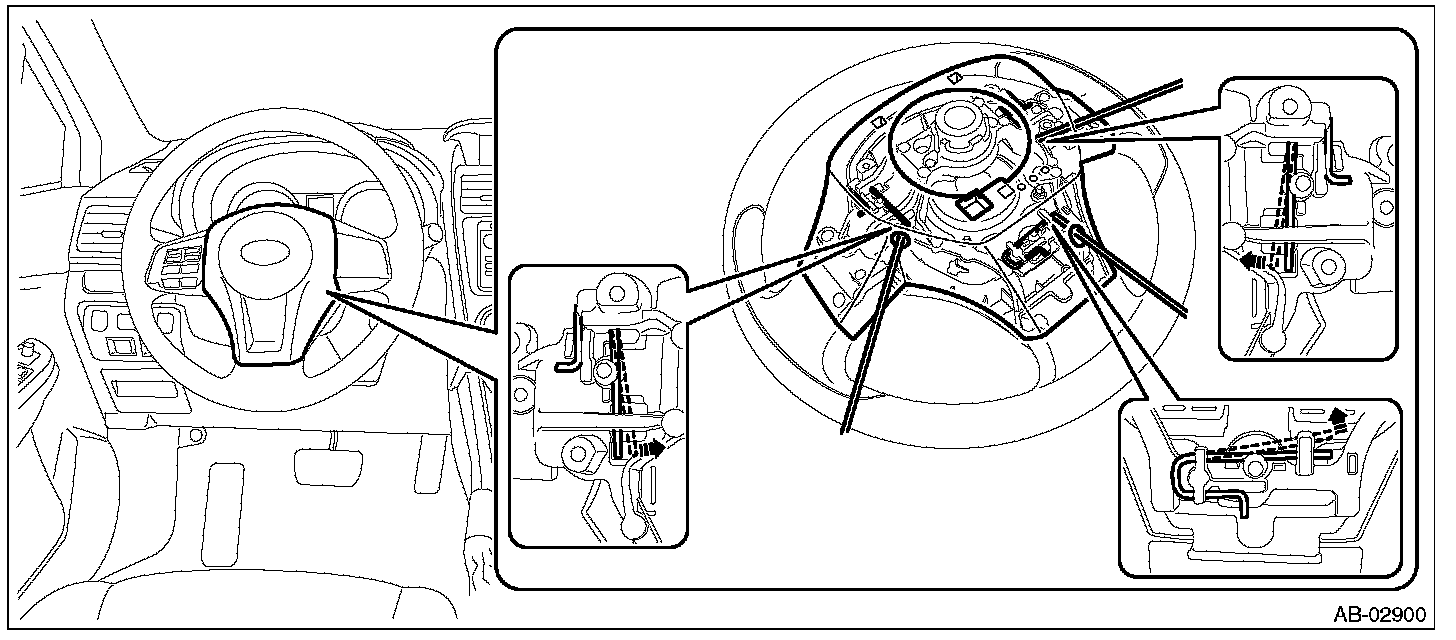 AB-02900