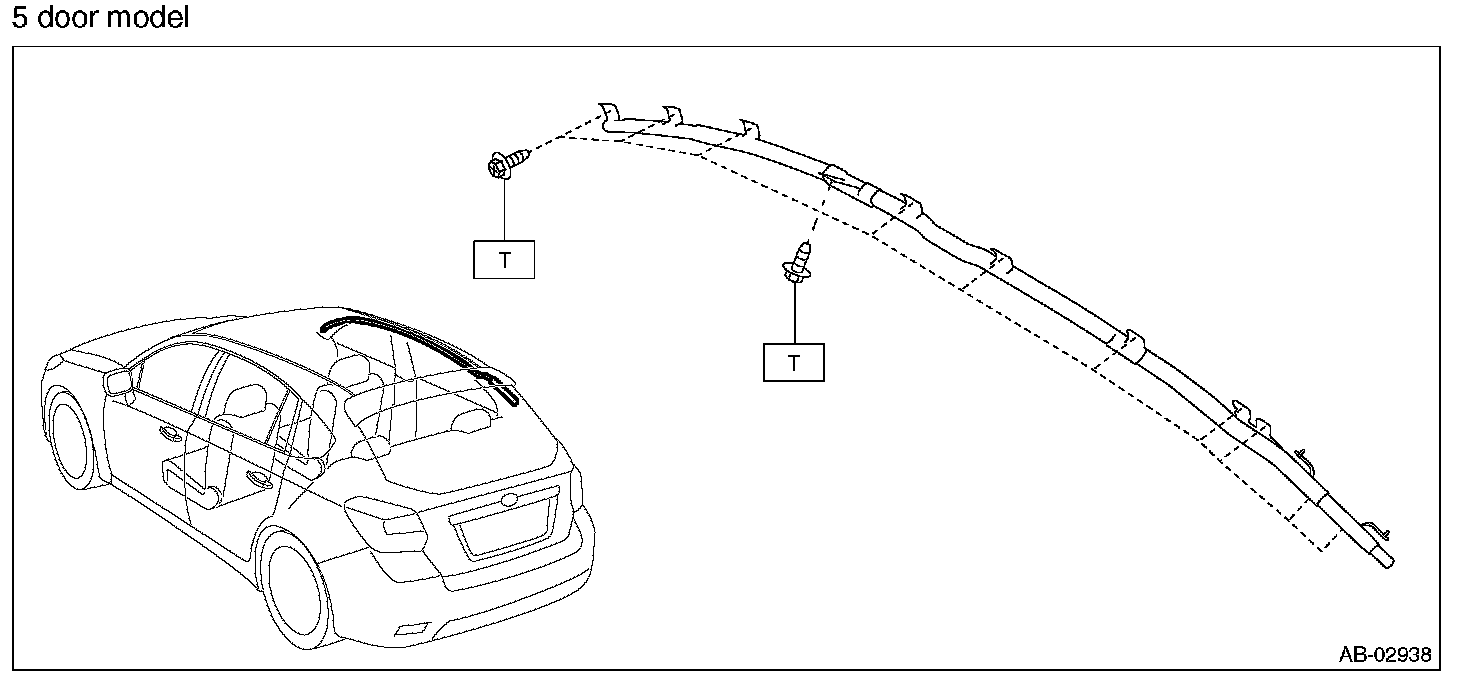 5 door model

T

T

AB-02938