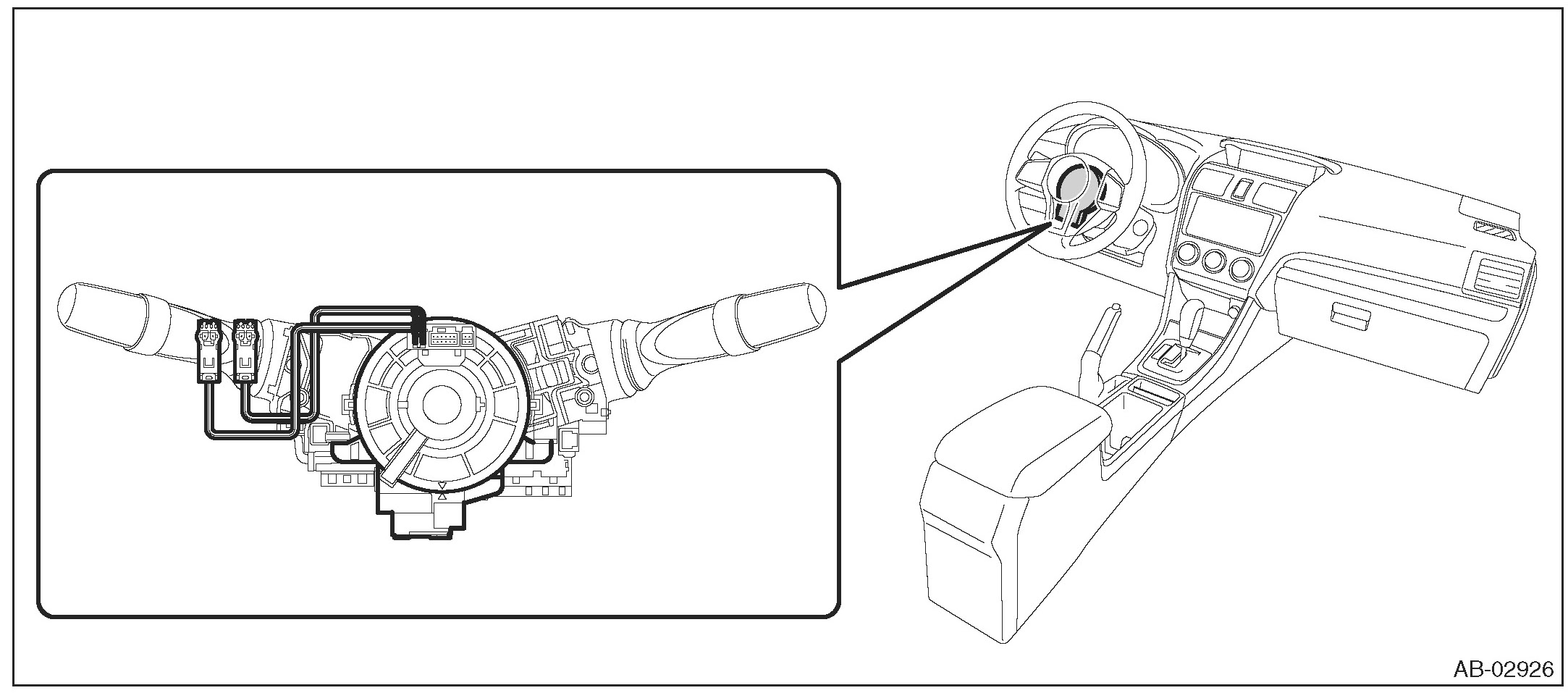 AB-02926