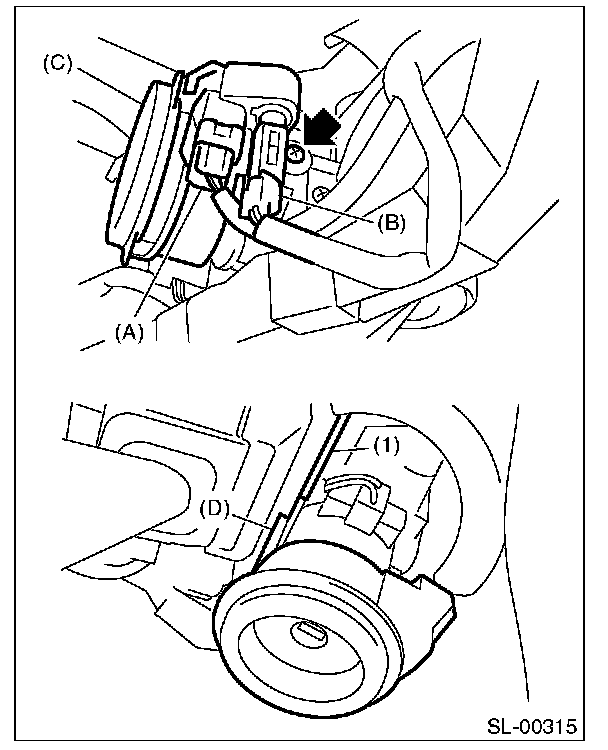 (C)
(B)
(A)
(1)
(D)
SL-00315