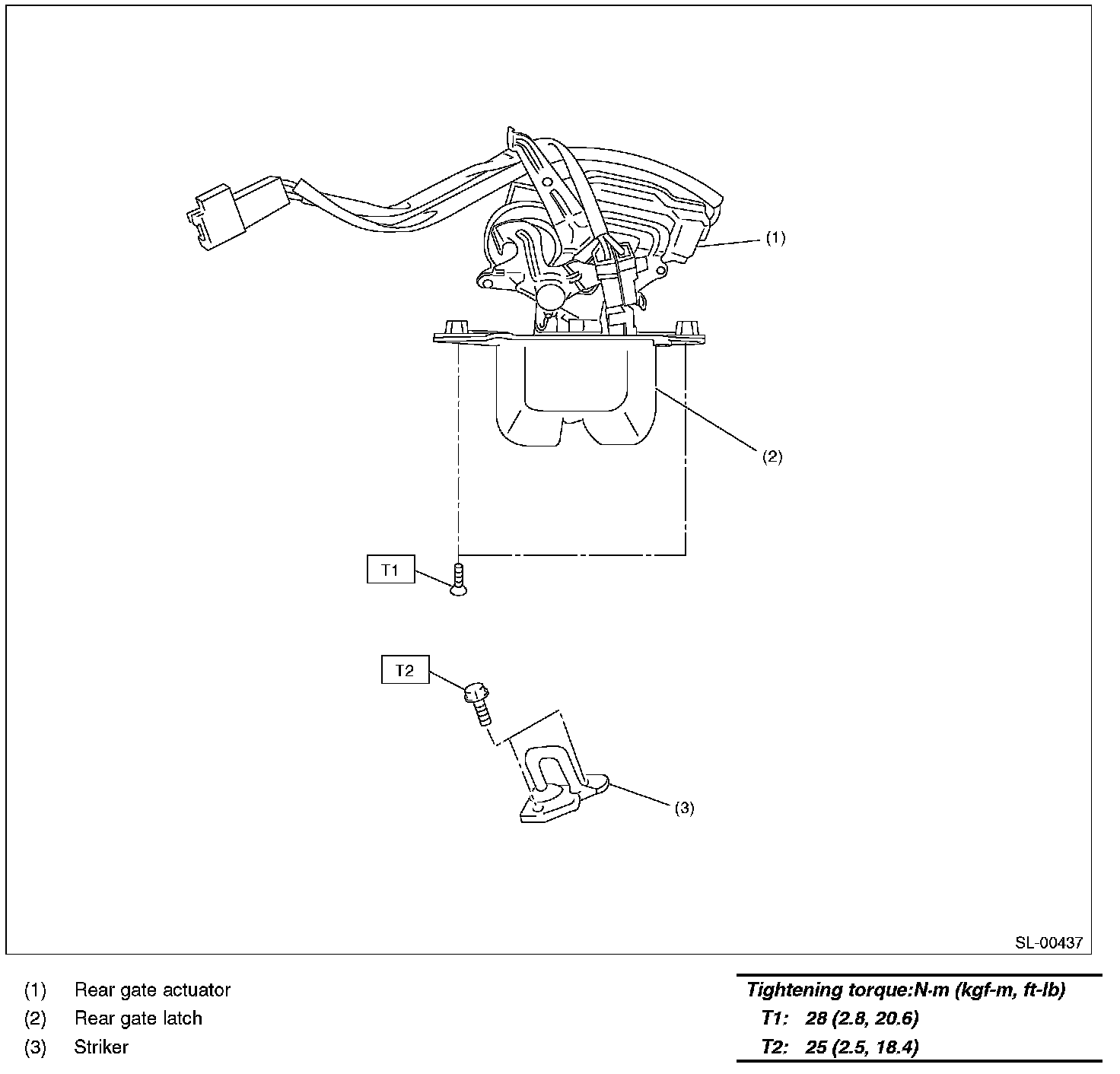 (1)

(2)

T1

T2

(3)

SL-00437

(1) Rear gate actuator
(2) Rear gate latch
(3) Striker

Tightening torque:N·m (kgf-m, ft-lb)
T1: 28 (2.8, 20.6)
T2: 25 (2.5, 18.4)