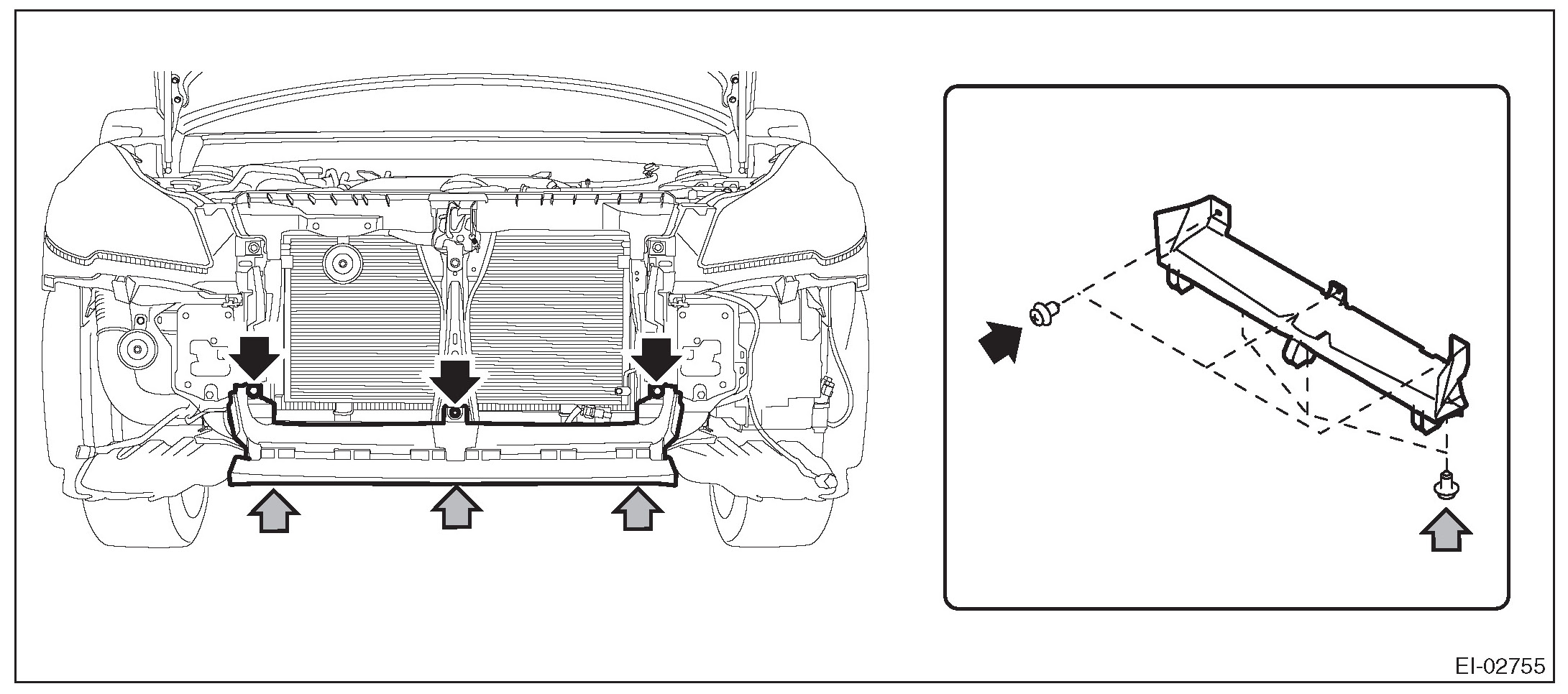 EI-02755