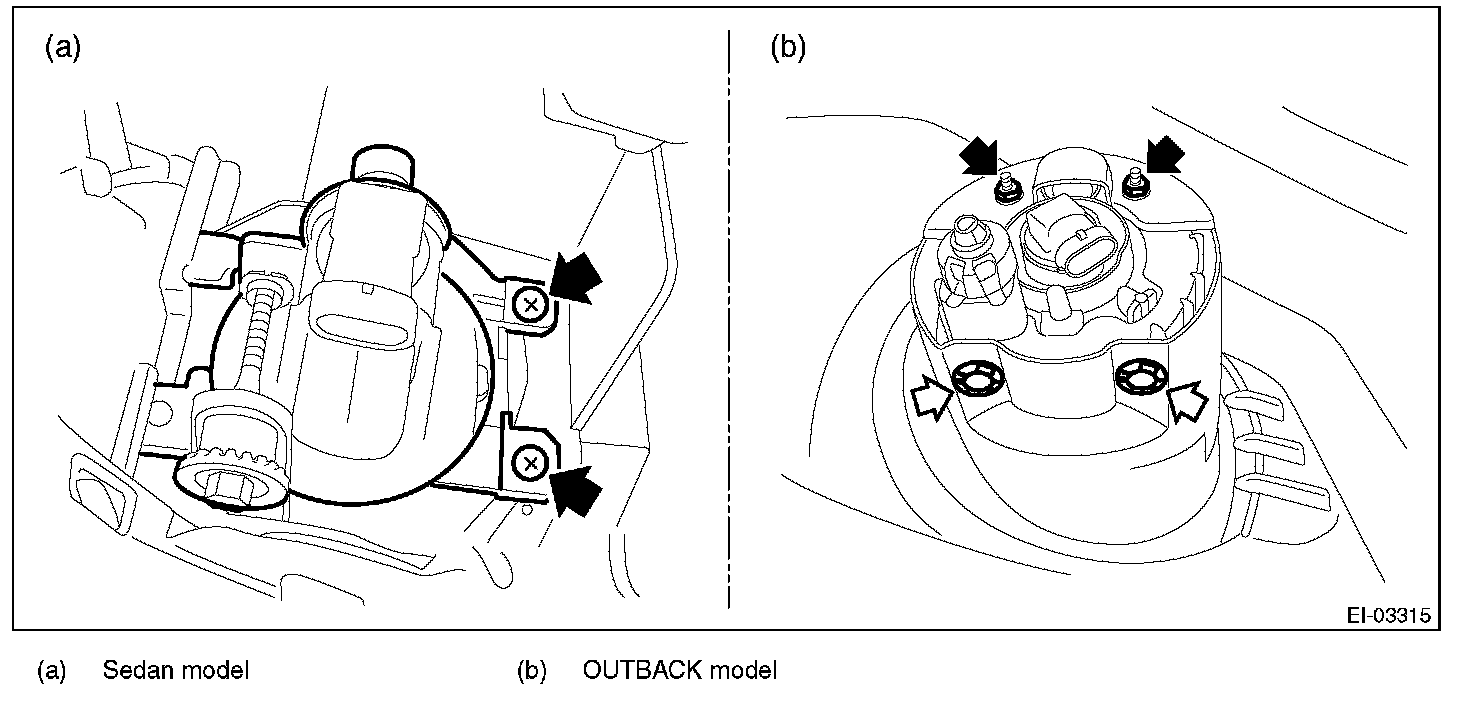 (a)

(b)

EI-03315

(a) Sedan model

(b) OUTBACK model