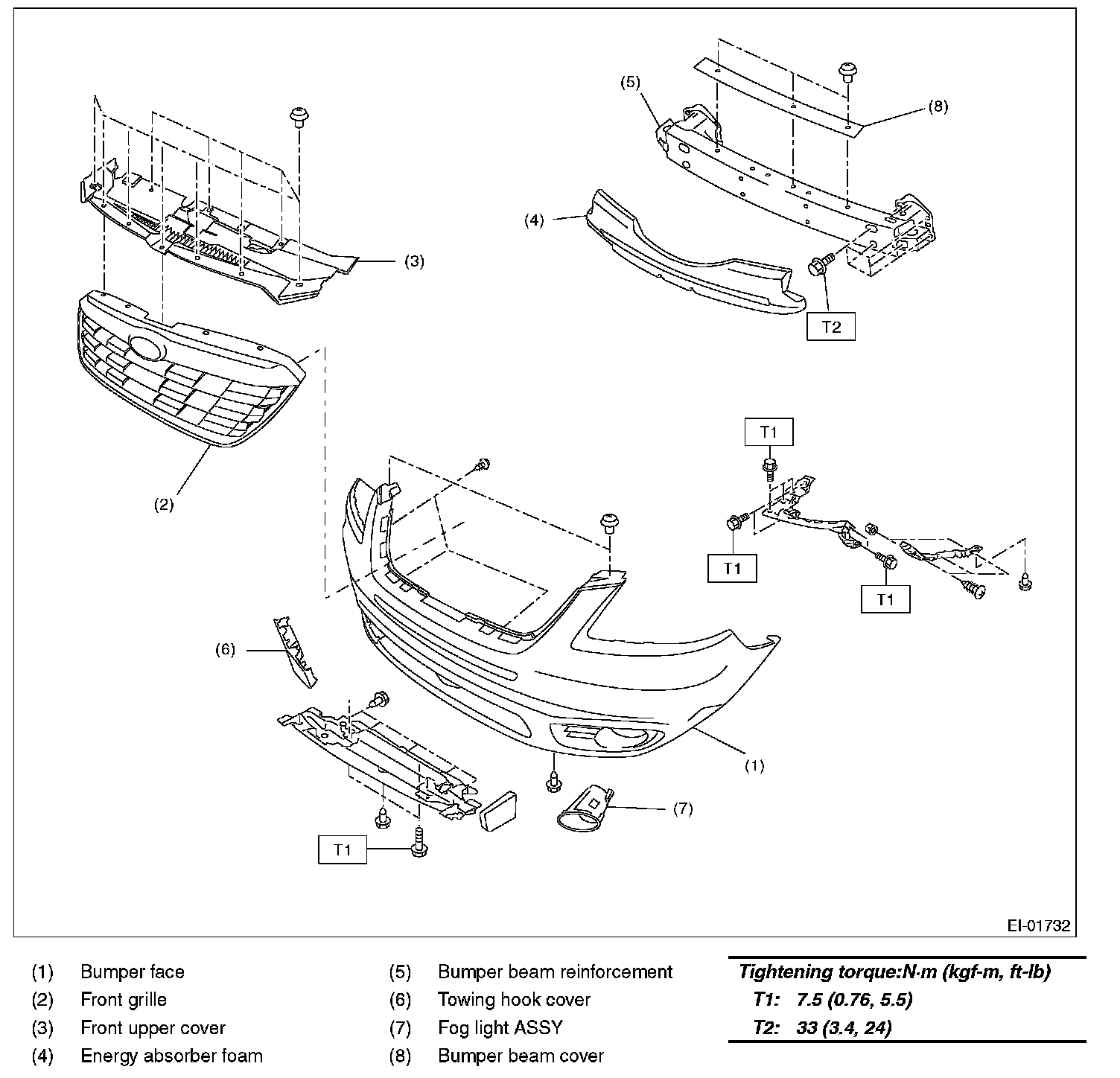 (5)
(8)
(4)
(3)
T2
(2)
T1
T1
T1
(6)
(1)
(7)
T1
EI-01732

(1) Bumper face
(2) Front grille
(3) Front upper cover
(4) Energy absorber foam

(5) Bumper beam reinforcement
(6) Towing hook cover
(7) Fog light ASSY
(8) Bumper beam cover

Tightening torque:N·m (kgf-m, ft-lb)
T1: 7.5 (0.76, 5.5)
T2: 33 (3.4, 24)