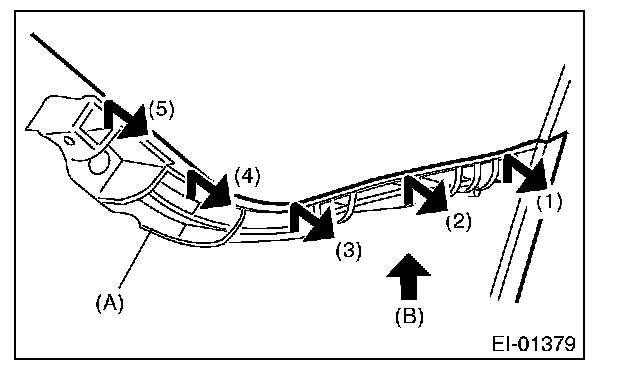 (5)
(4)
(3)
(2)
(1)
(A)
(B)
EI-01379