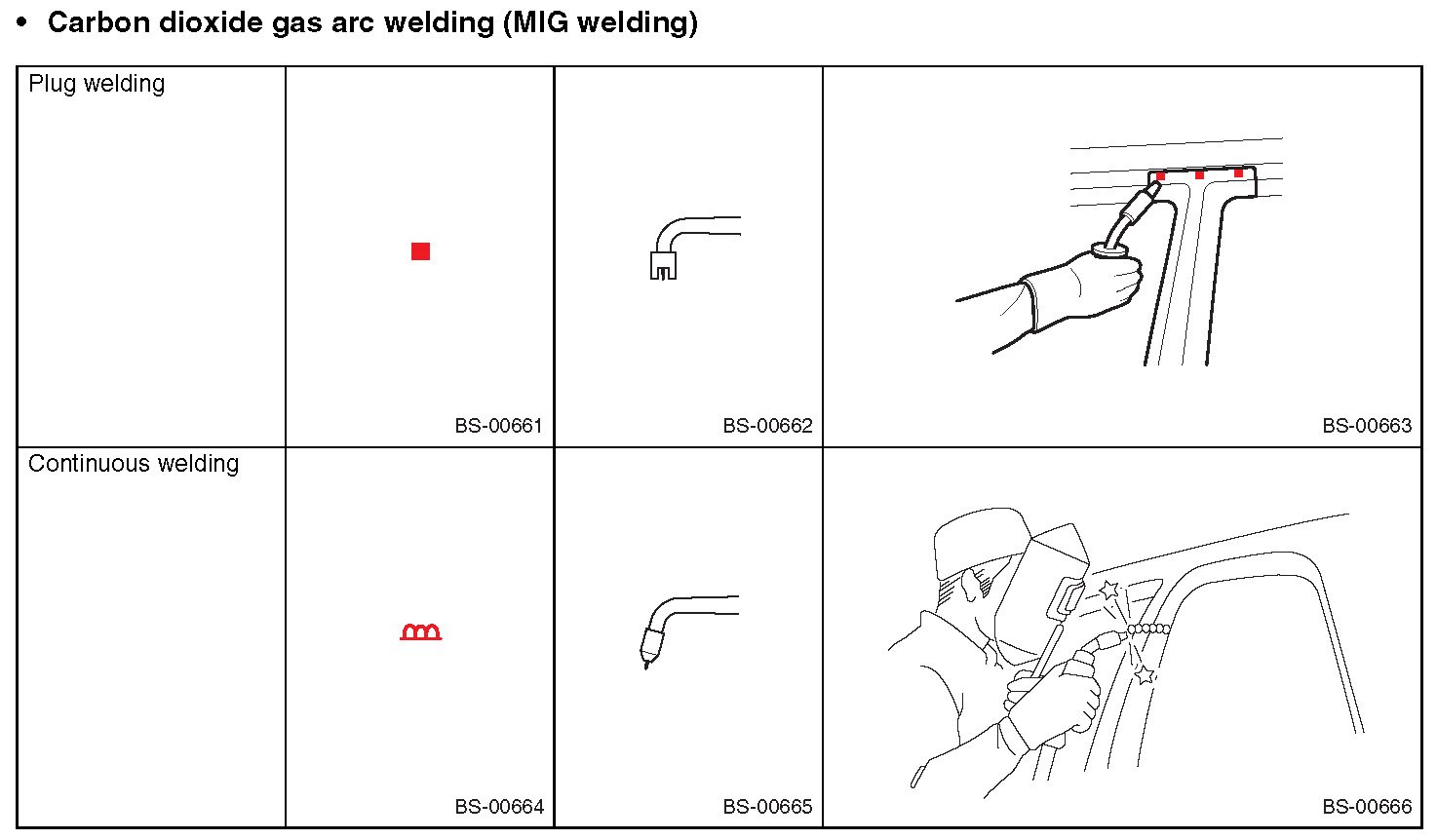 • Carbon dioxide gas arc welding (MIG welding)

| Plug welding | BS-00661 | BS-00662 | BS-00663 |
|---|---|---|---|
| Continuous welding | BS-00664 | BS-00665 | BS-00666 |