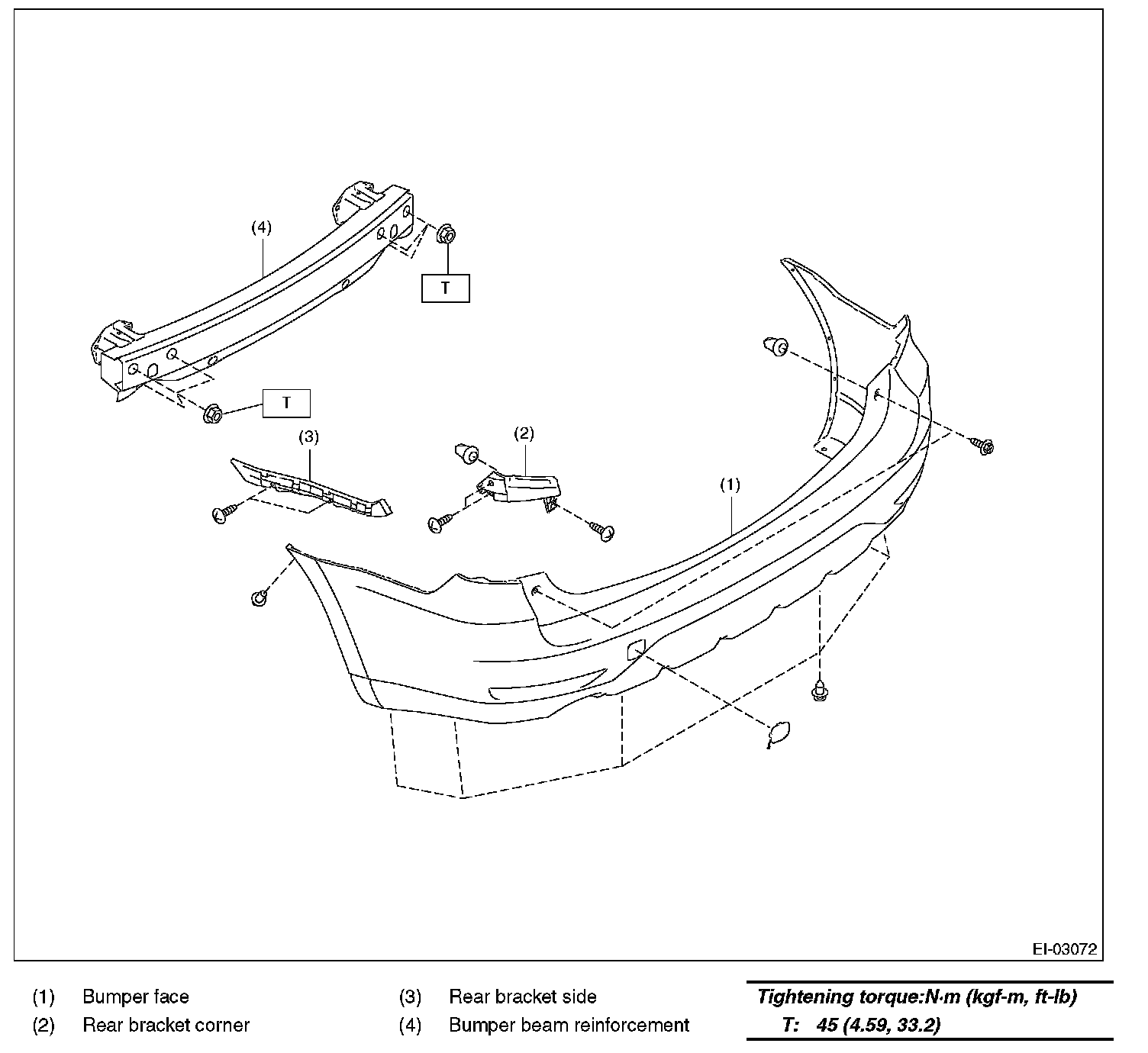 (4)

T

T

(3)

(2)

(1)

EI-03072

(1) Bumper face
(2) Rear bracket corner

(3) Rear bracket side
(4) Bumper beam reinforcement

Tightening torque:N·m (kgf-m, ft-lb)
T: 45 (4.59, 33.2)