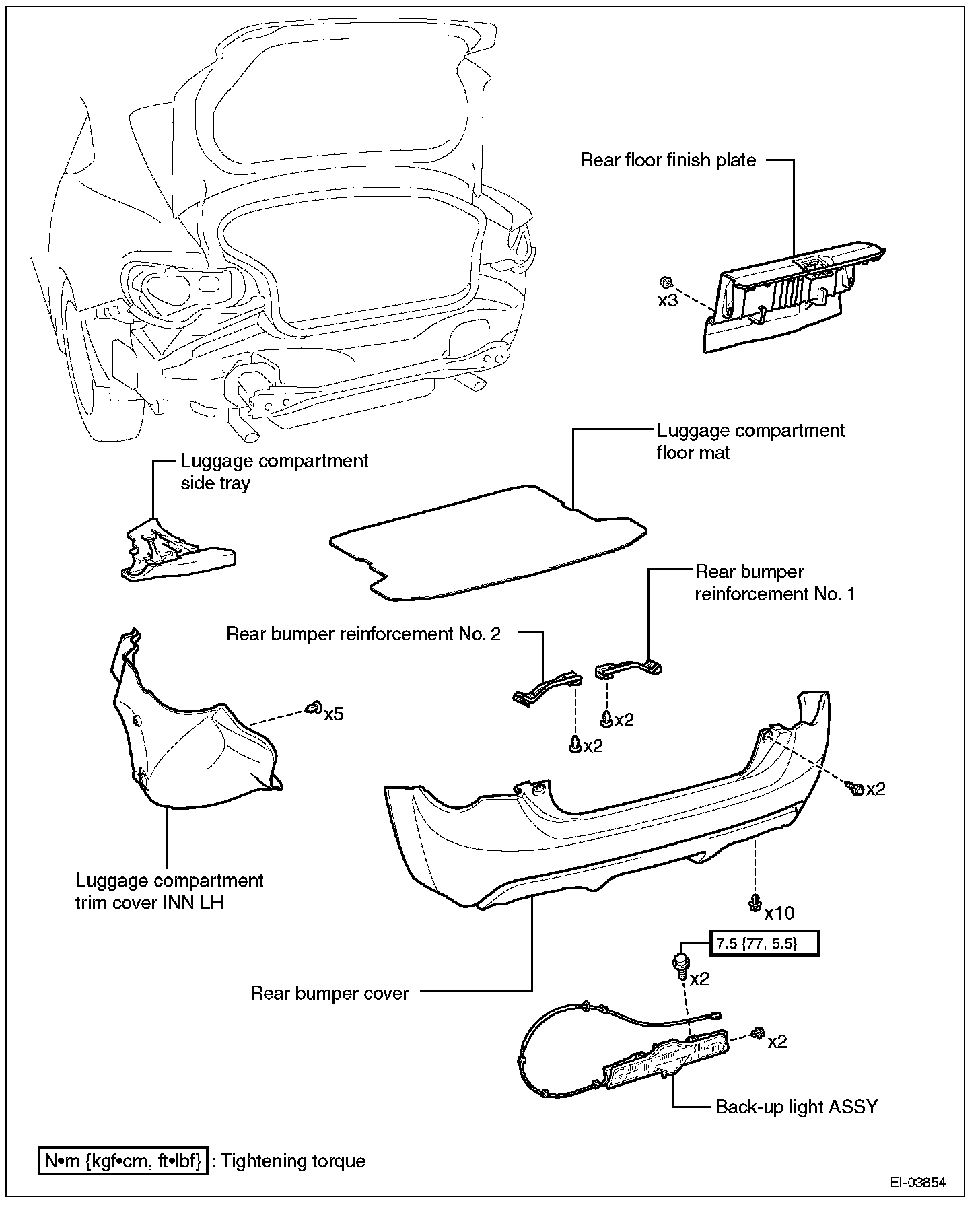 Rear floor finish plate

x3

Luggage compartment floor mat

Luggage compartment side tray

Rear bumper reinforcement No. 1

Rear bumper reinforcement No. 2

x5

x2

x2

x2

Luggage compartment trim cover INN LH

x10

7.5 {77, 5.5}

x2

Rear bumper cover

x2

Back-up light ASSY

N•m {kgf•cm, ft•lbf} : Tightening torque

EI-03854