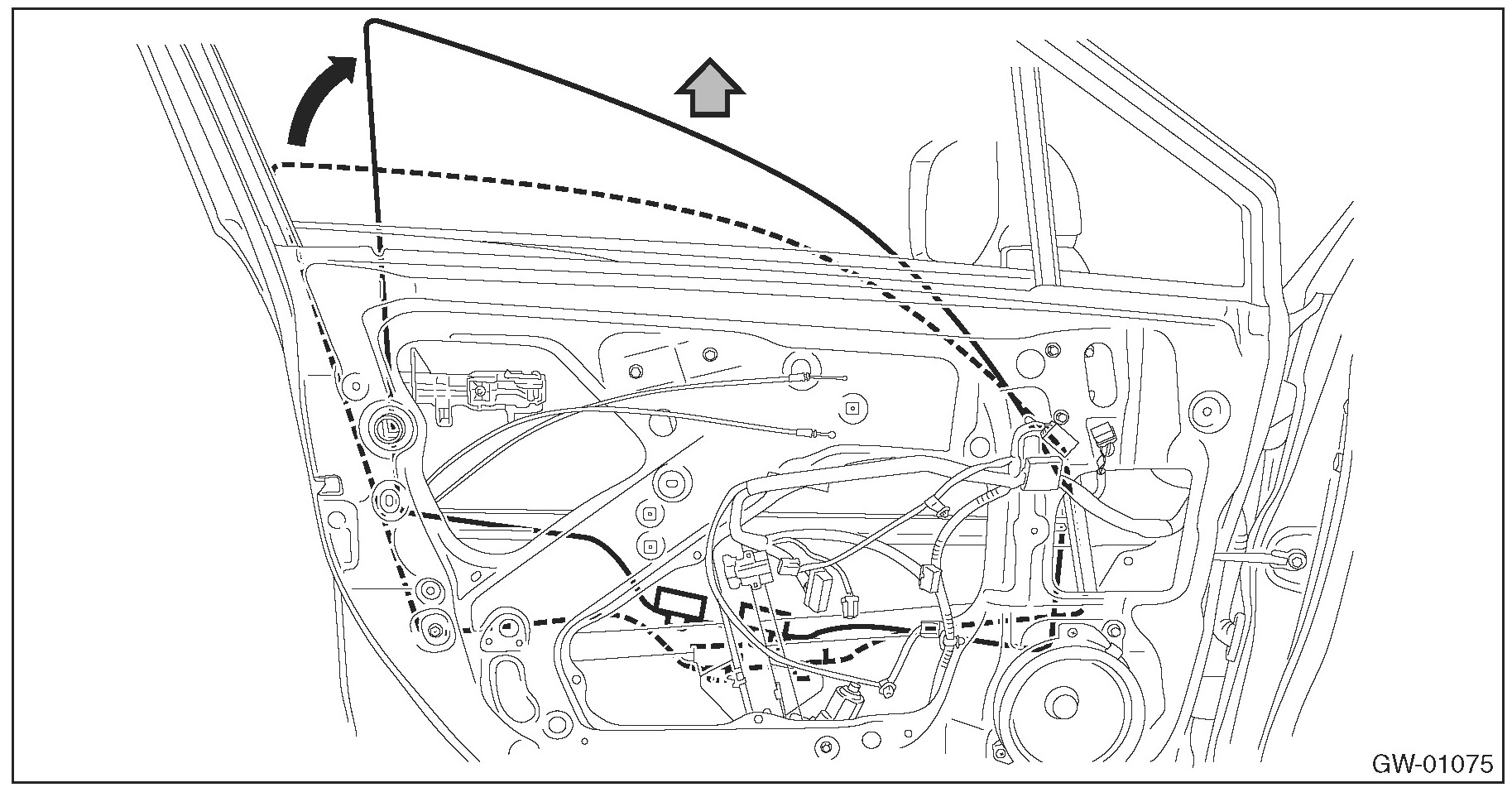 GW-01075