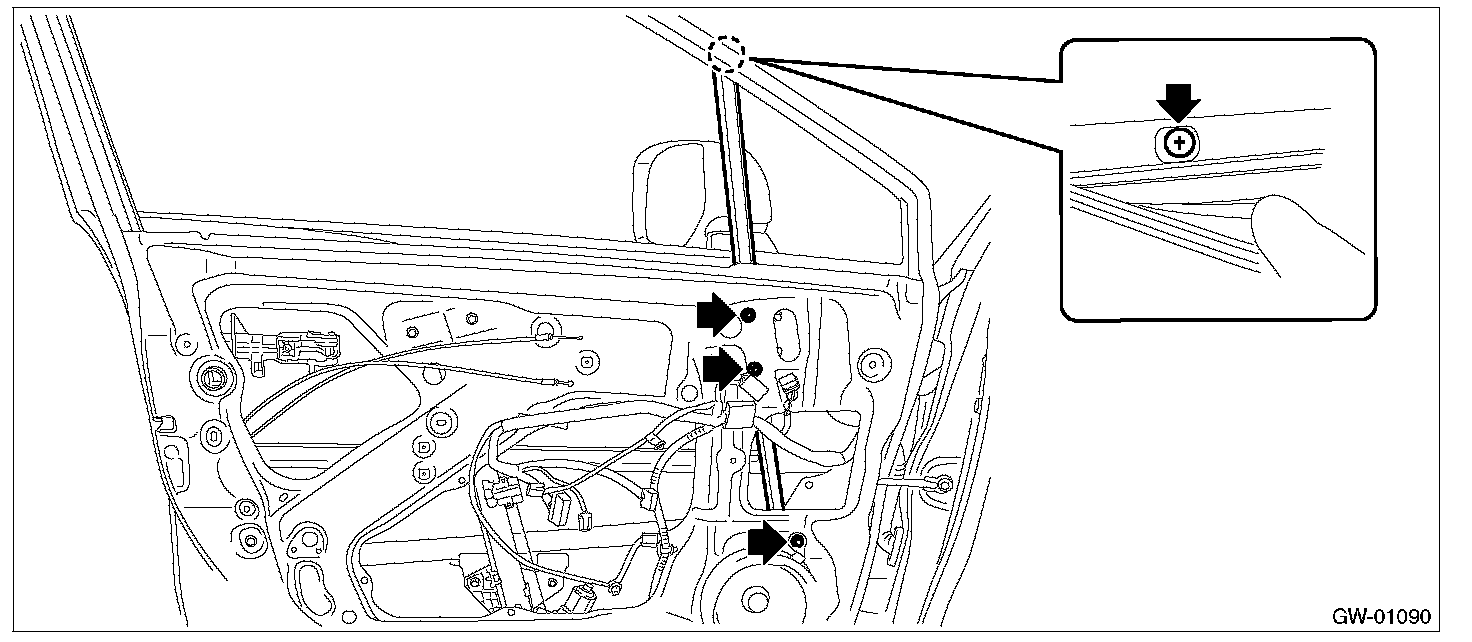 GW-01090