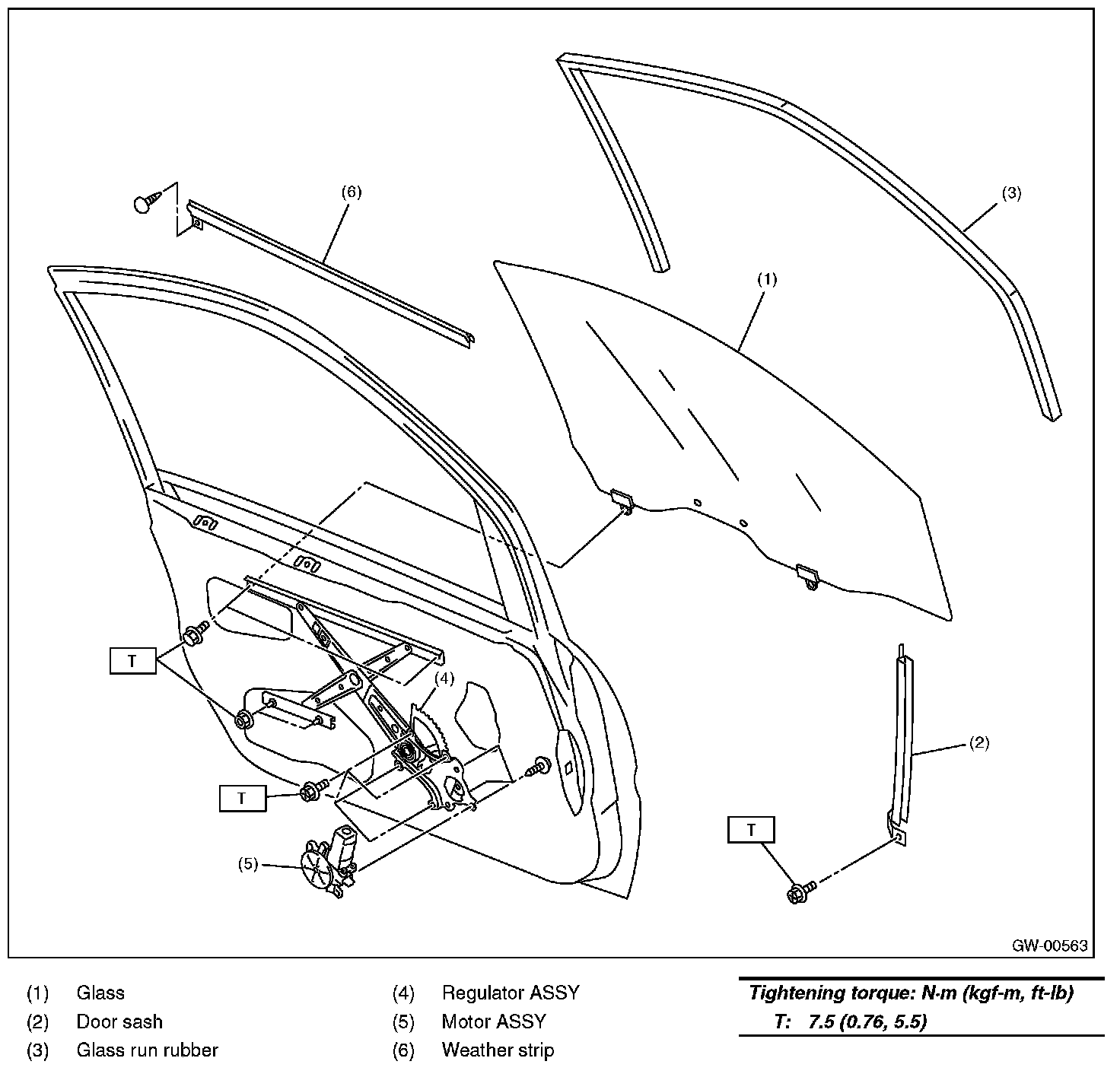 (6)

(3)

(1)

T

(4)

(2)

T

T

(5)

GW-00563

(1) Glass
(2) Door sash
(3) Glass run rubber

(4) Regulator ASSY
(5) Motor ASSY
(6) Weather strip

Tightening torque: N·m (kgf-m, ft-lb)
T: 7.5 (0.76, 5.5)