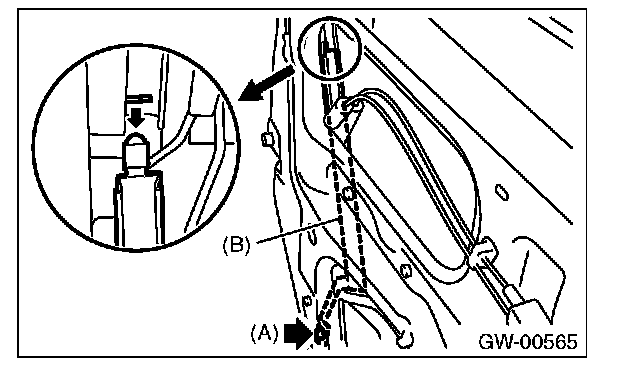 (B)
(A)
GW-00565