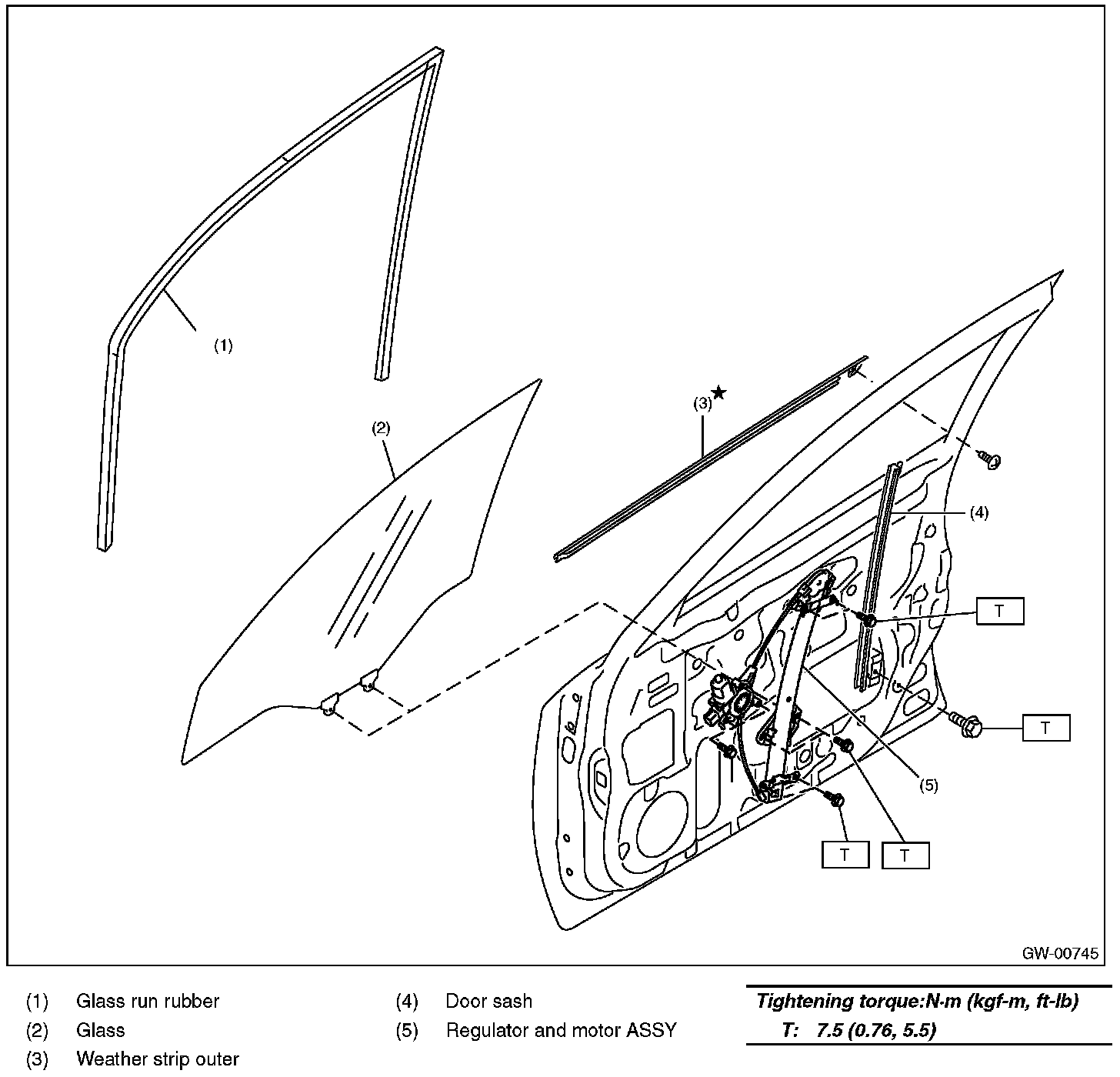 (1)

(2)

(3)★

(4)

T

T

(5)

T

T

GW-00745

(1) Glass run rubber
(2) Glass
(3) Weather strip outer

(4) Door sash
(5) Regulator and motor ASSY

Tightening torque:N·m (kgf-m, ft-lb)
T: 7.5 (0.76, 5.5)